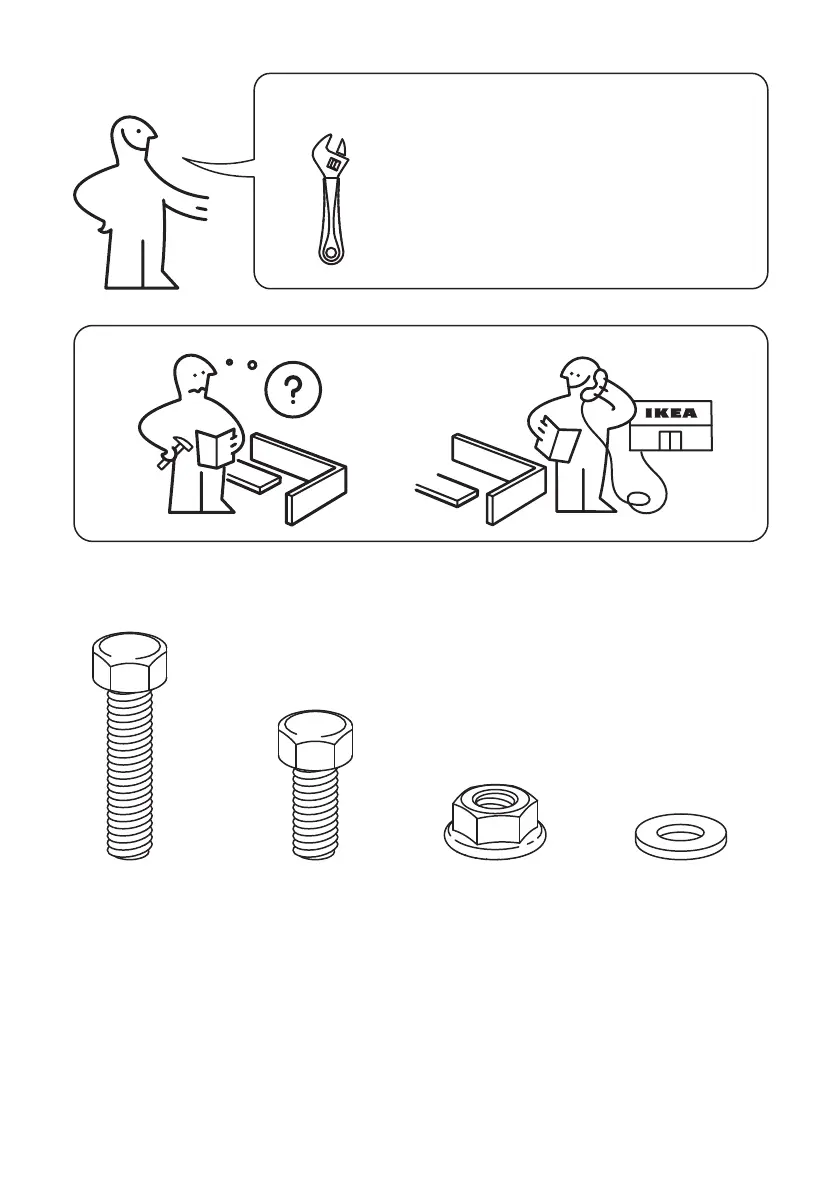 ?

IKEA