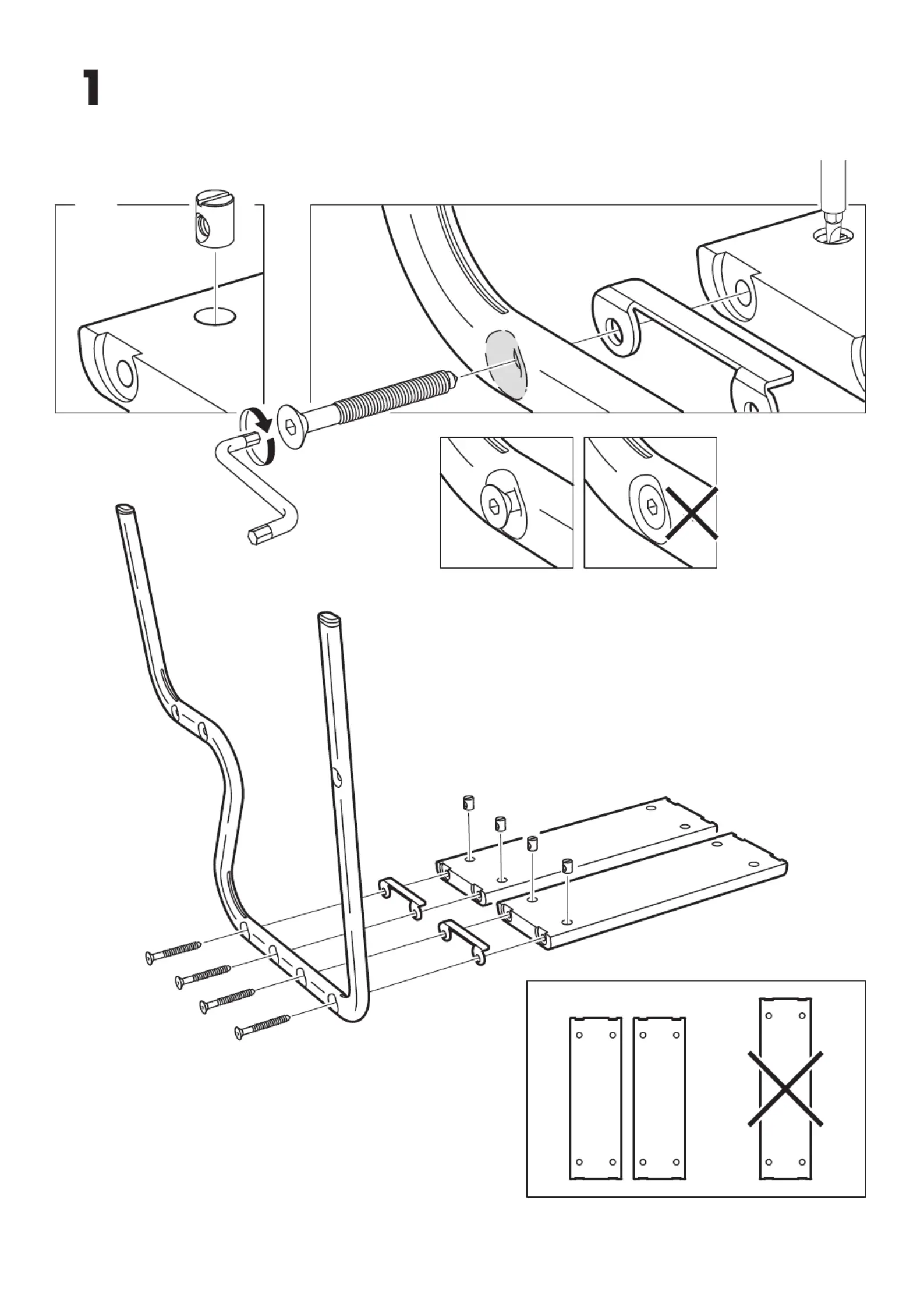 1