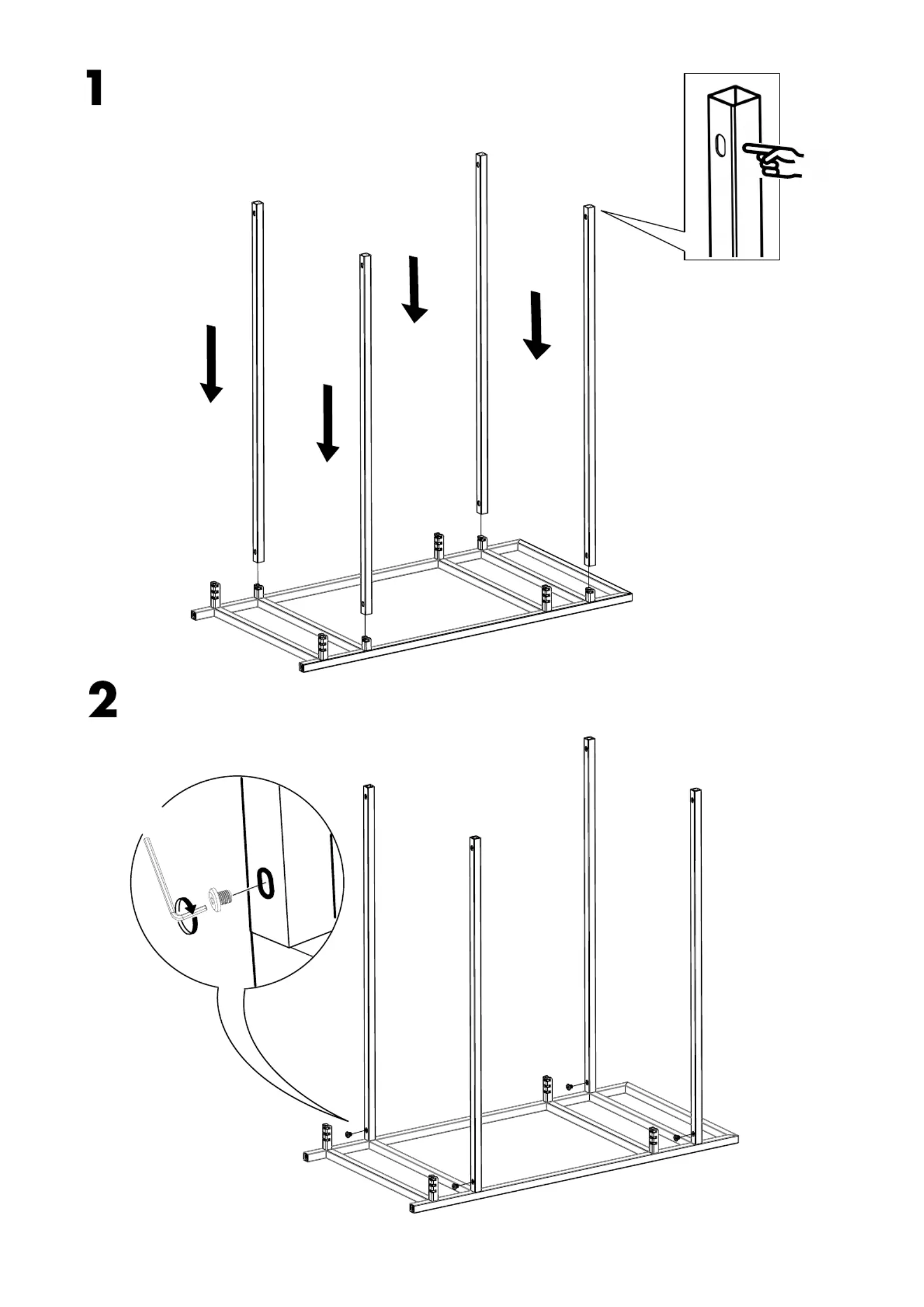 1

2