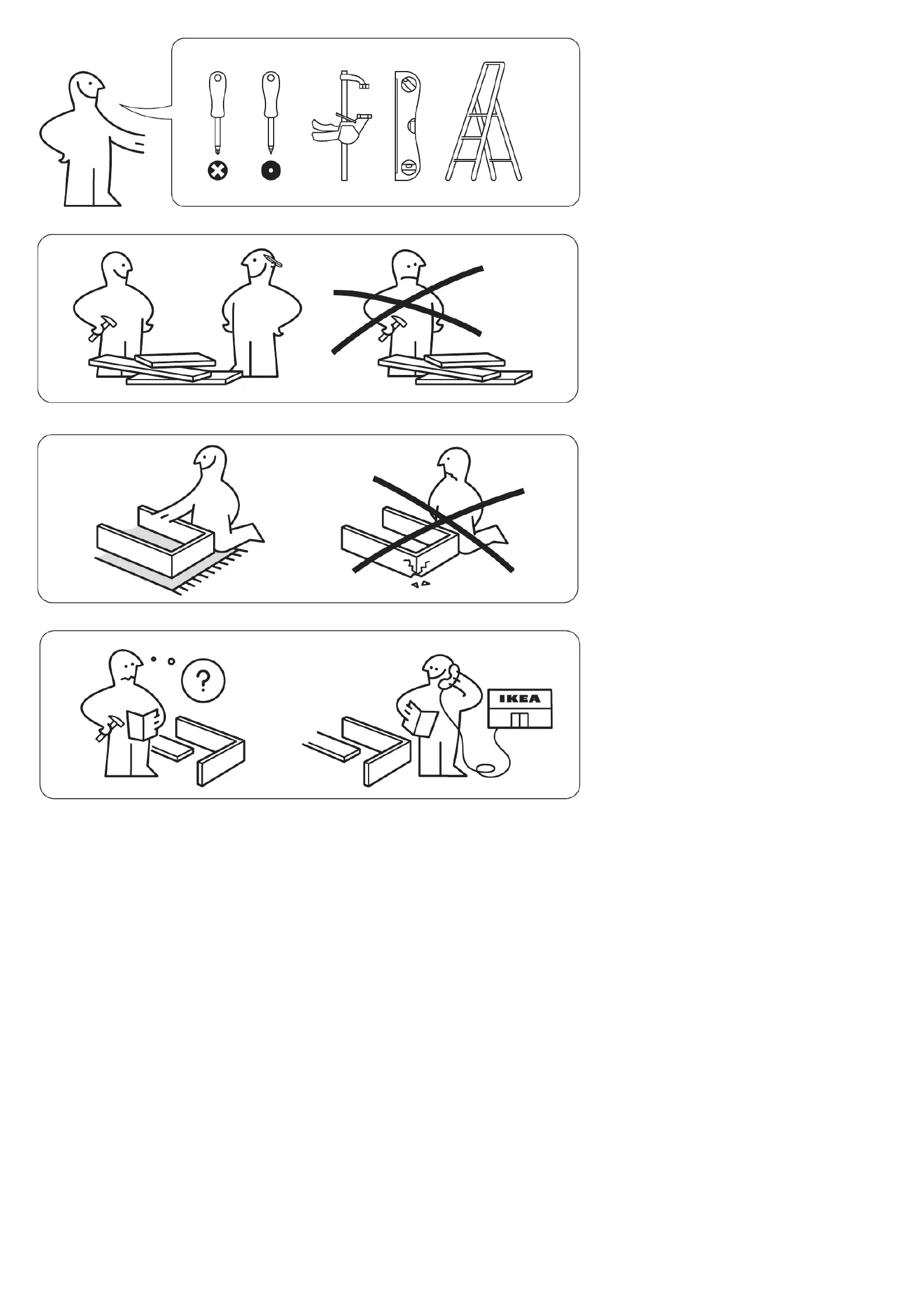 ?

IKEA