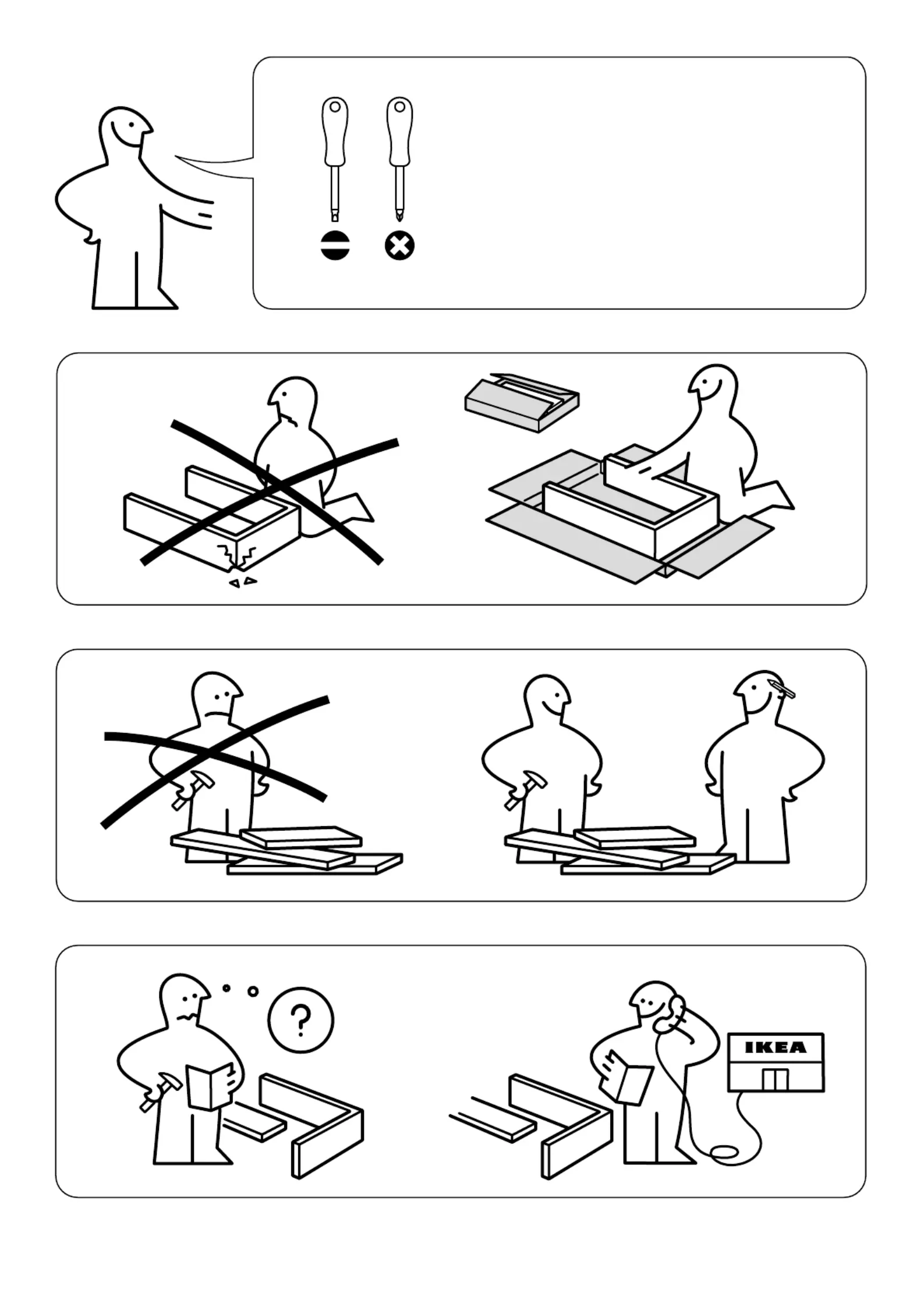 ?

IKEA