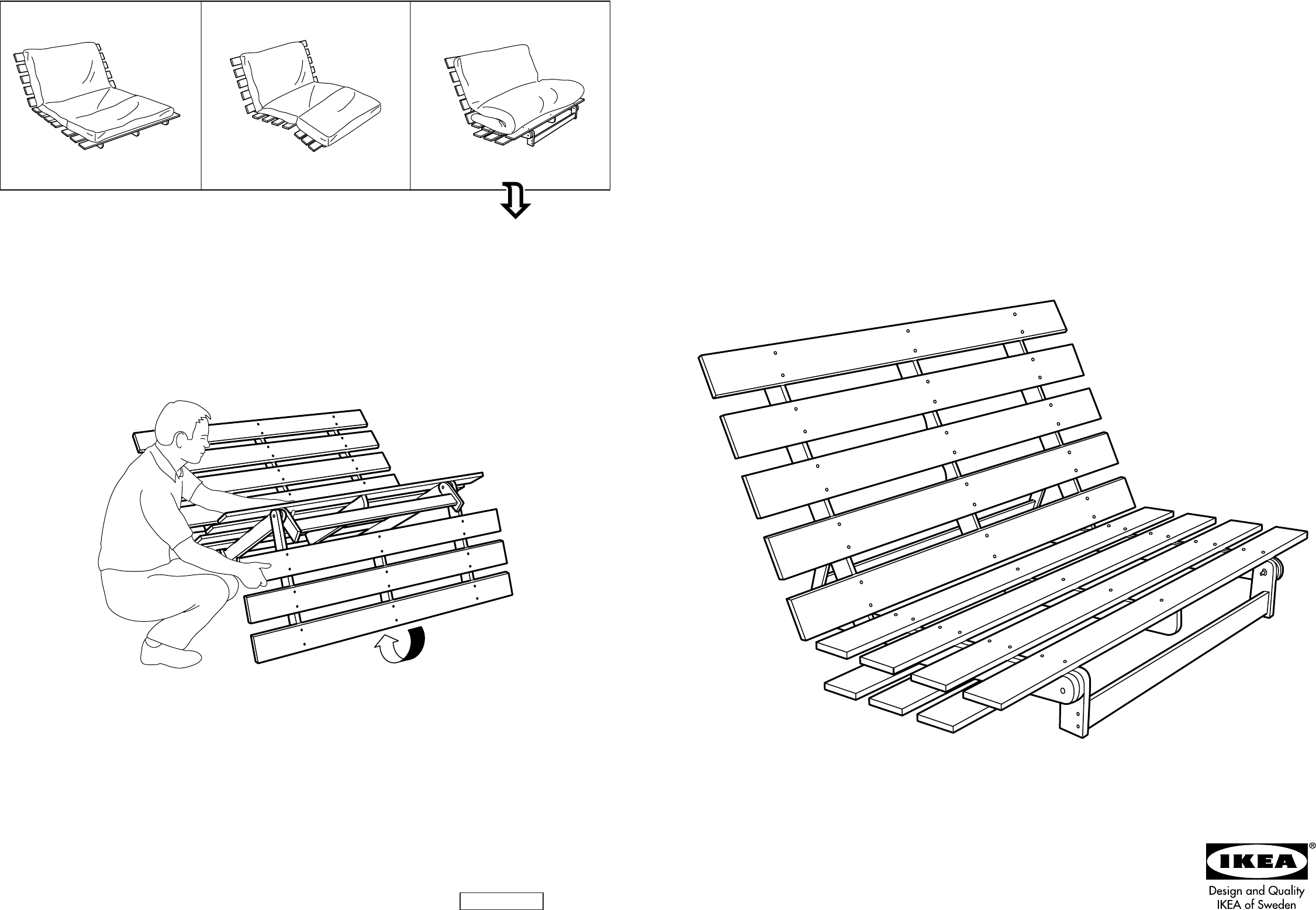 IKEA®

Design and Quality
IKEA of Sweden