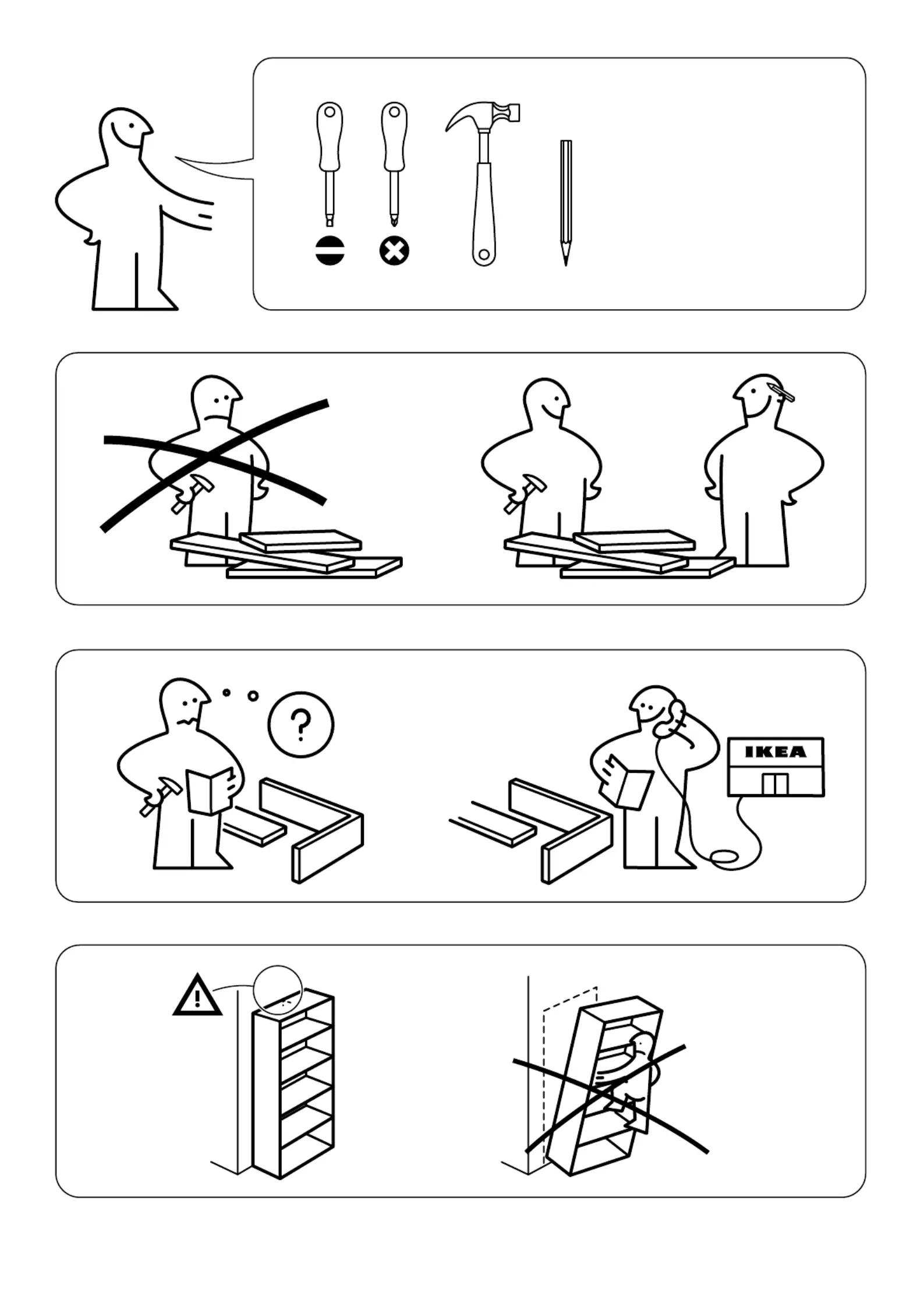 ?

IKEA