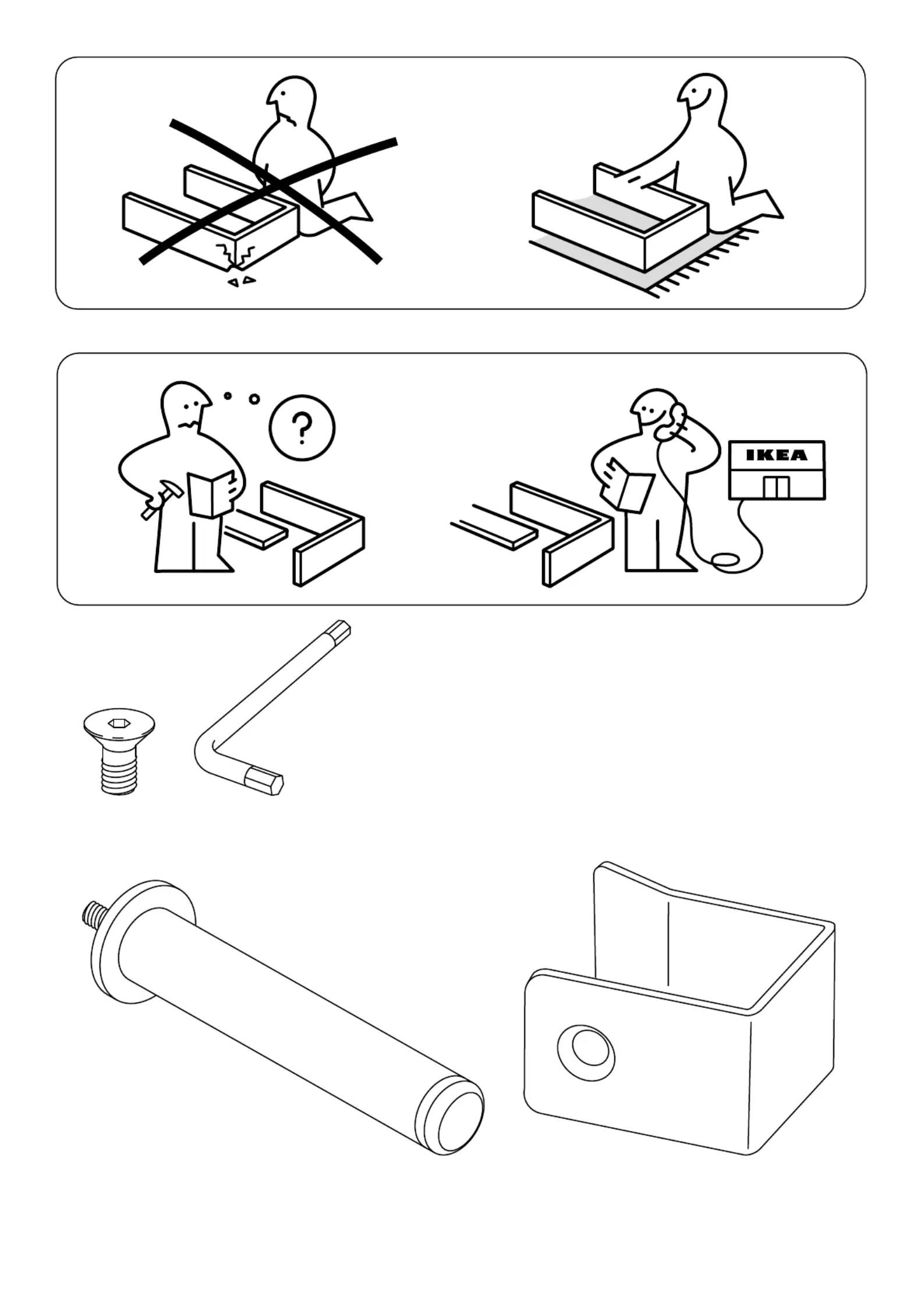 ?

IKEA