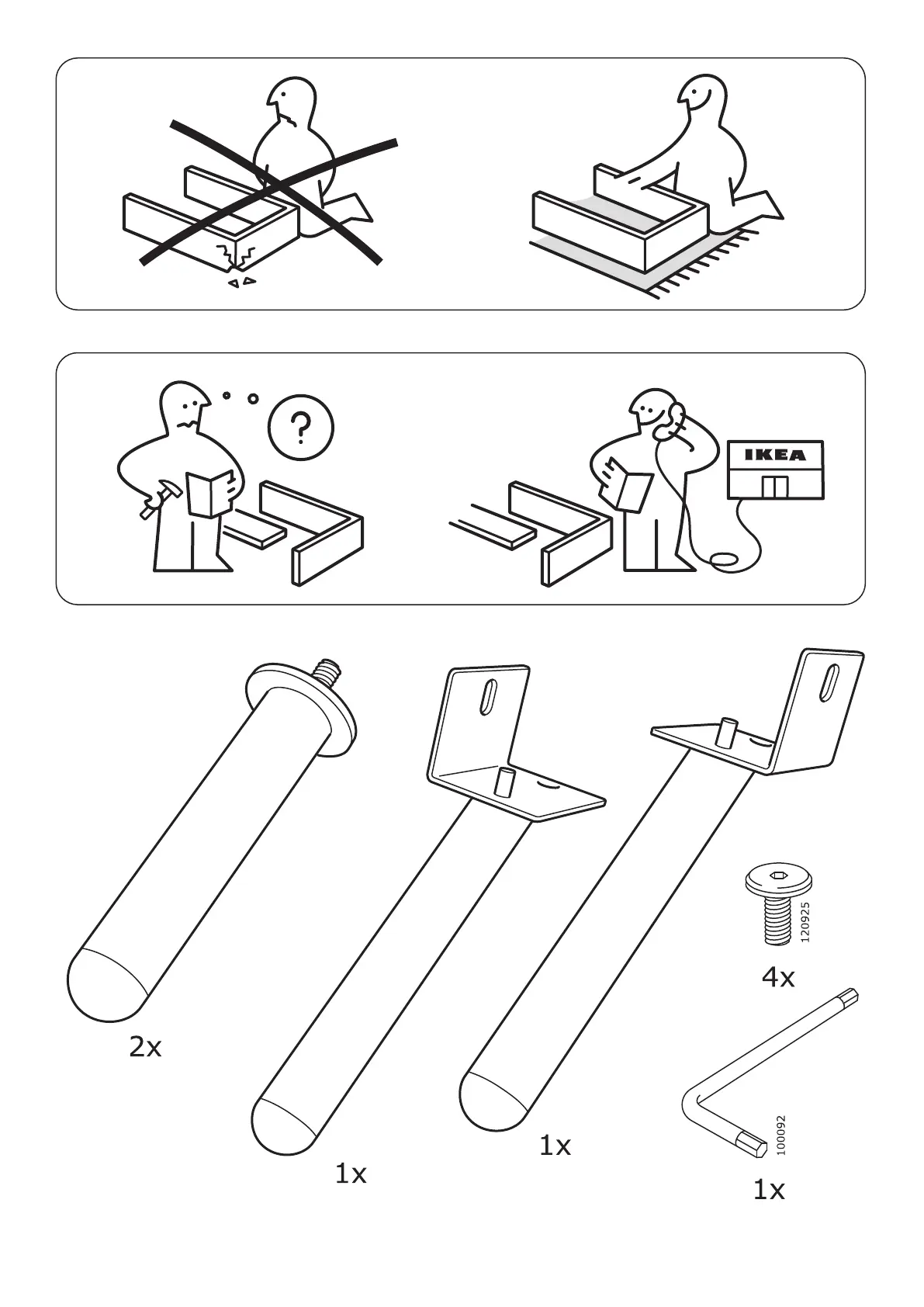 ?

IKEA

120925

4x

2x

1x

1x

100092

1x