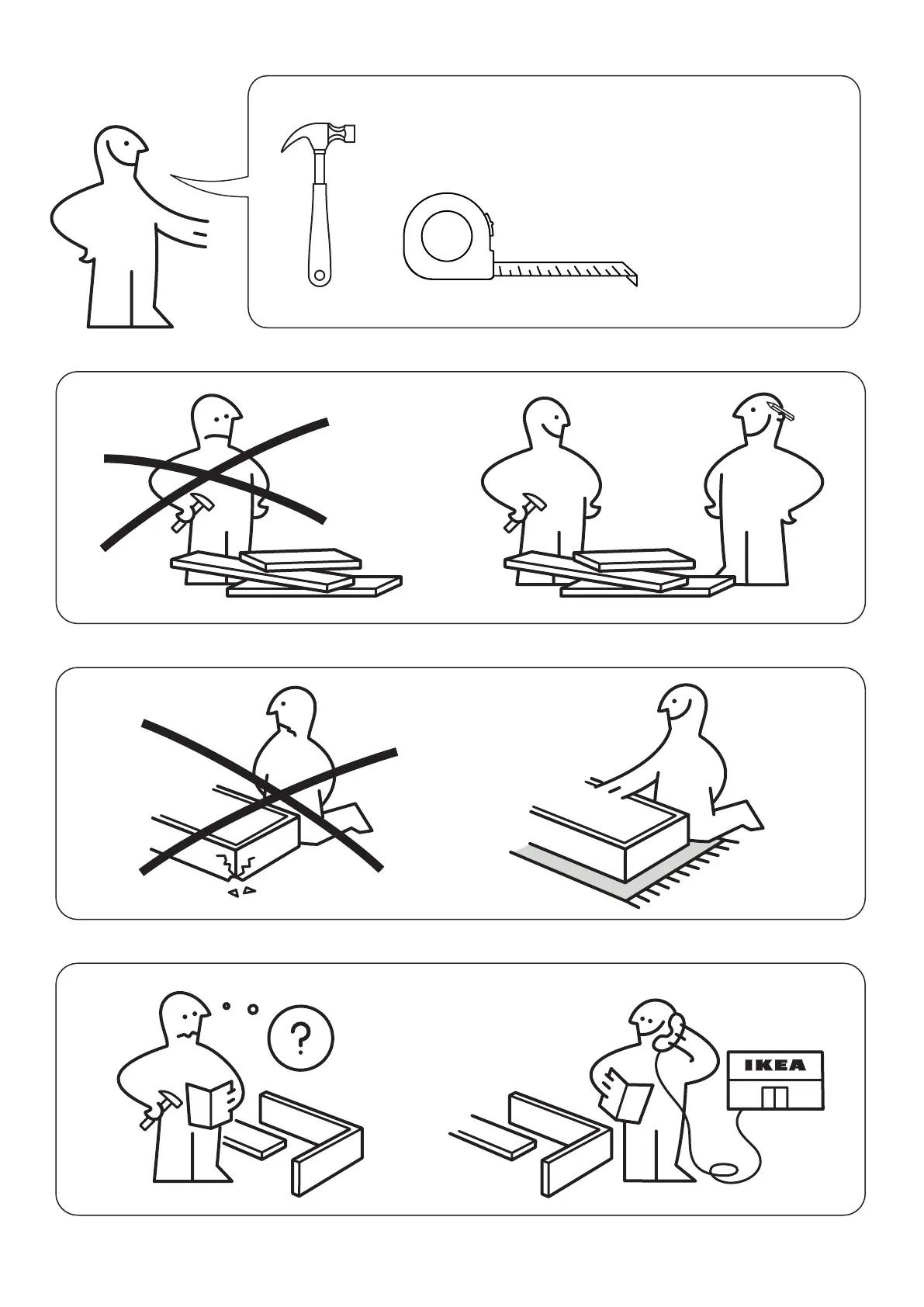 ?

IKEA