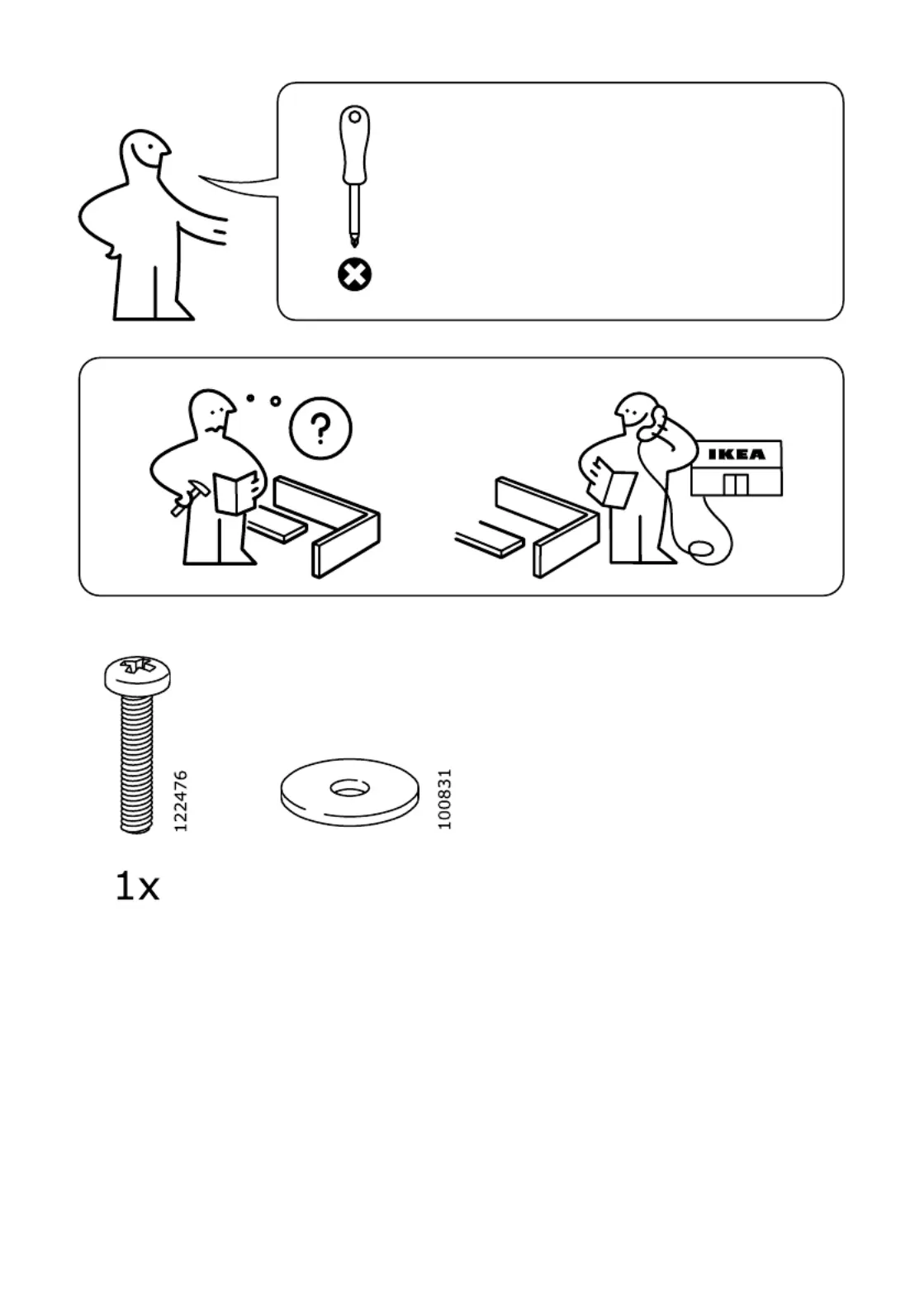 ?

IKEA

122476

100831

1x