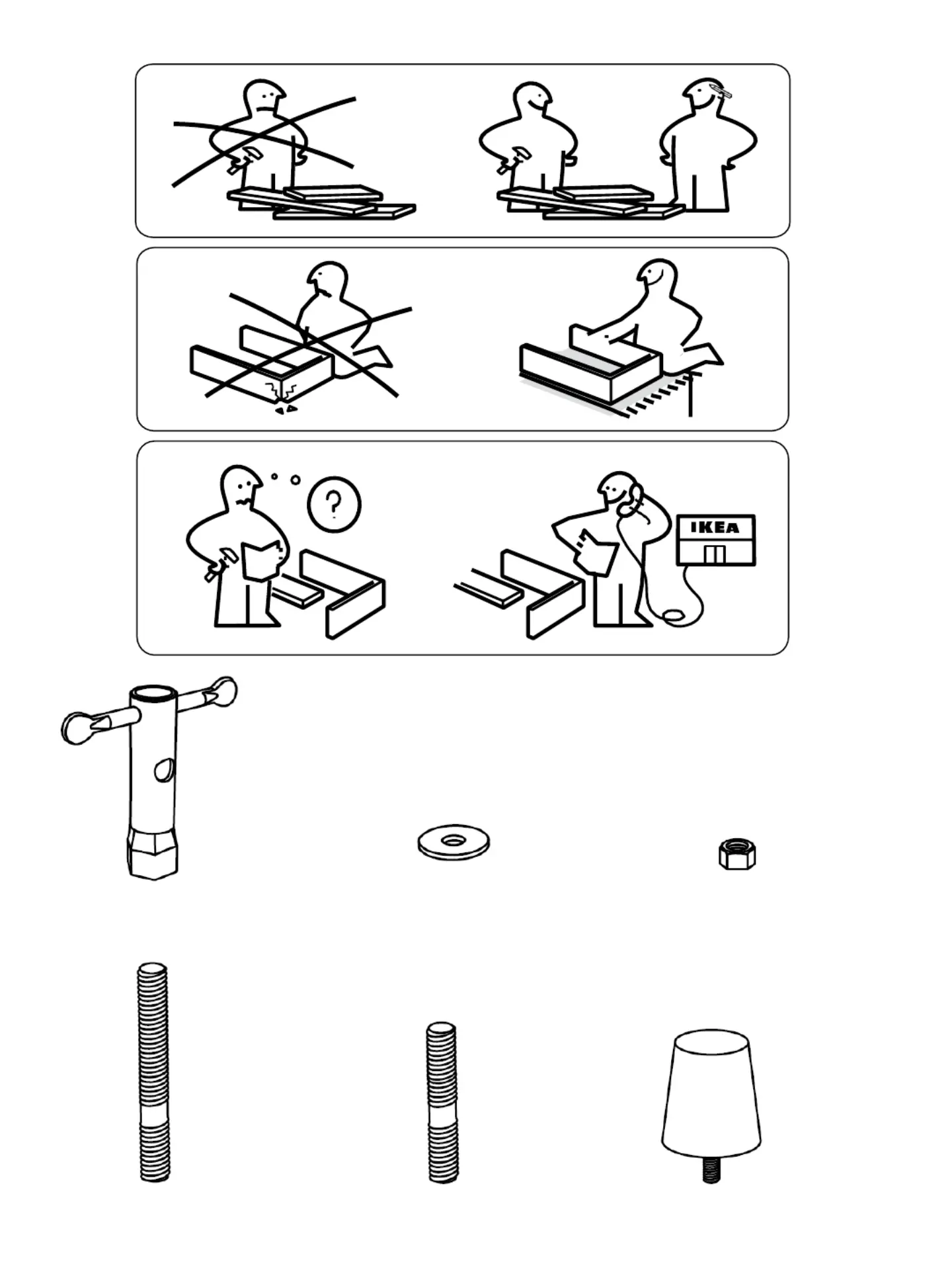 ?

IKEA