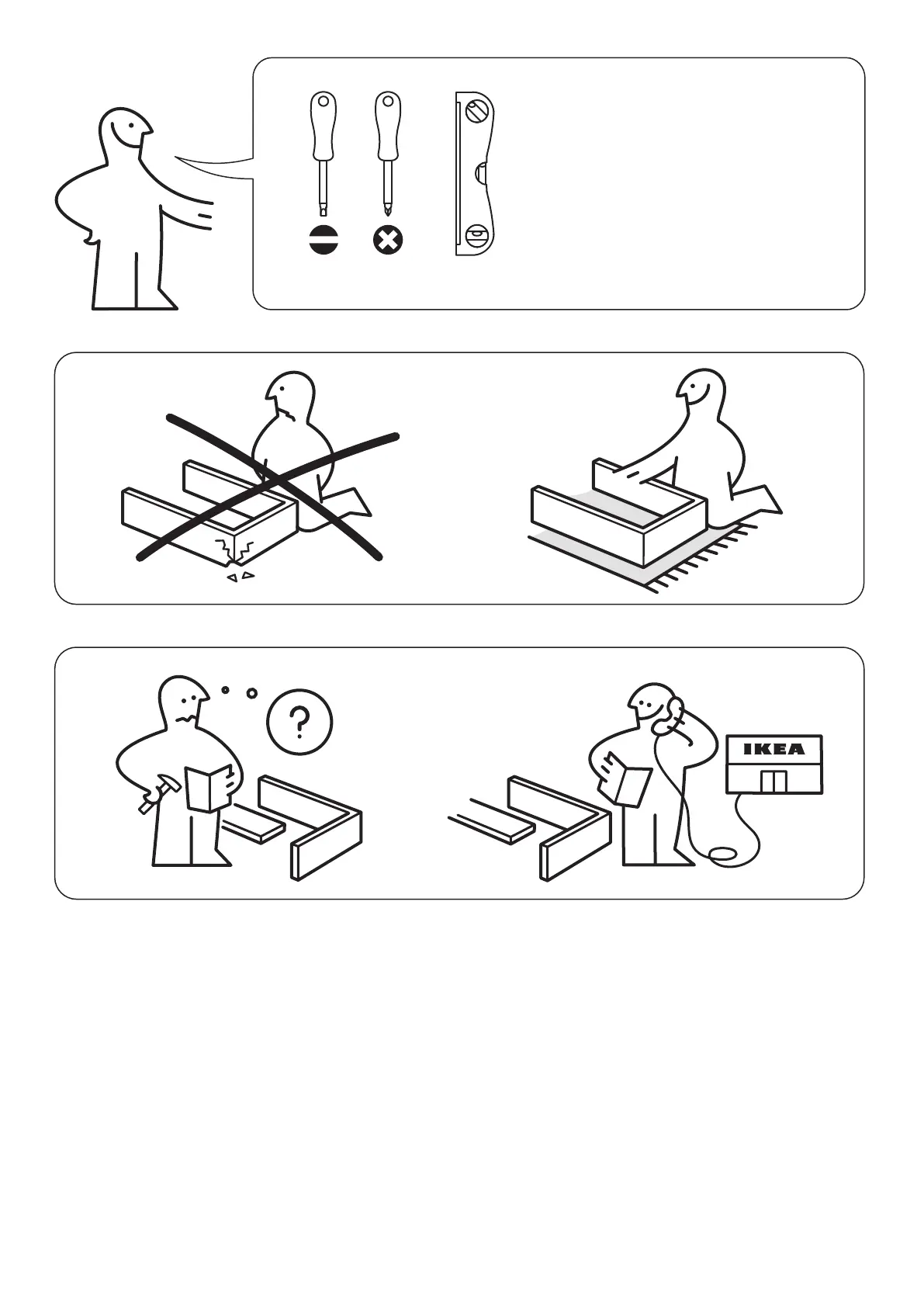 ?

IKEA