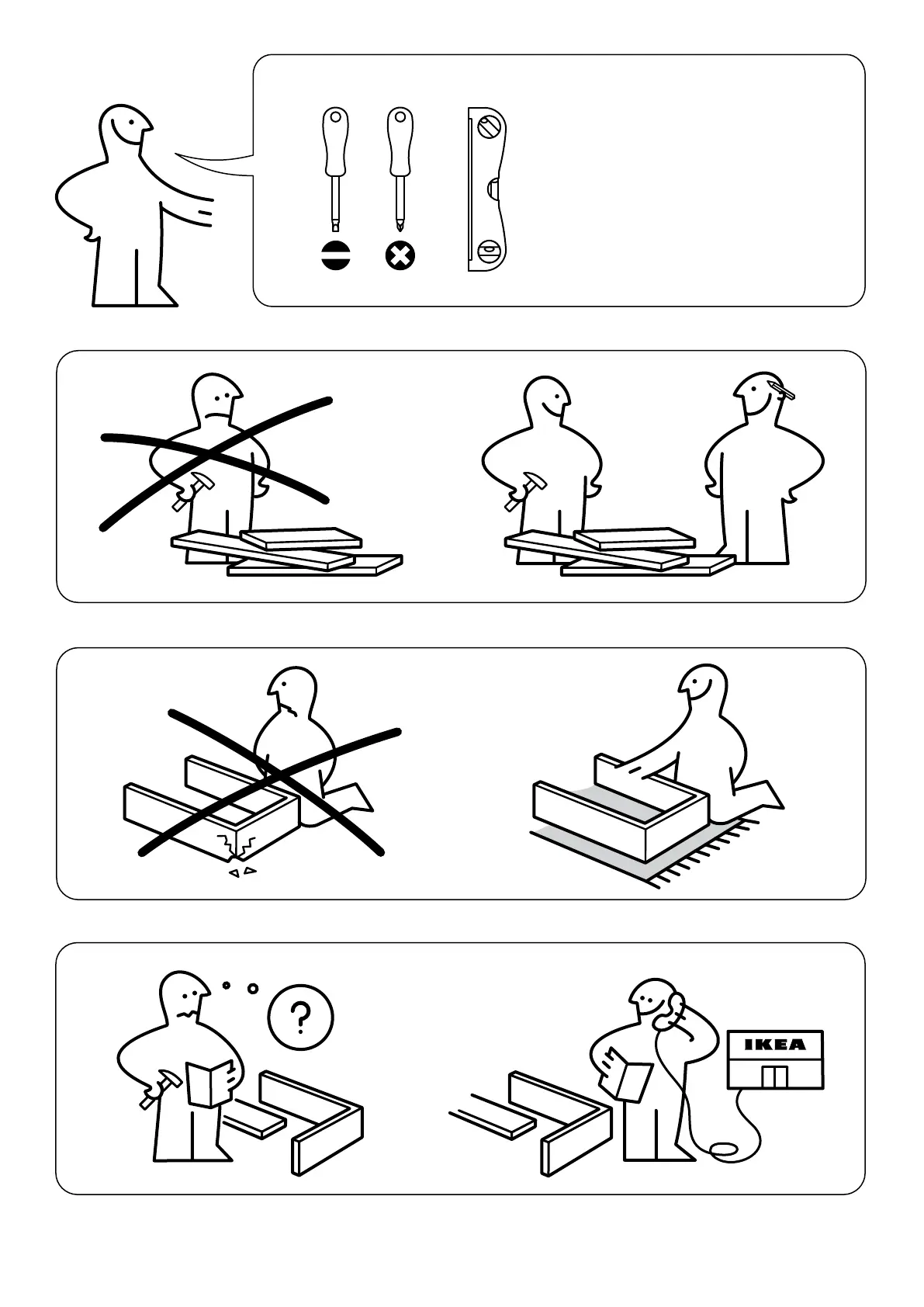 ?

IKEA