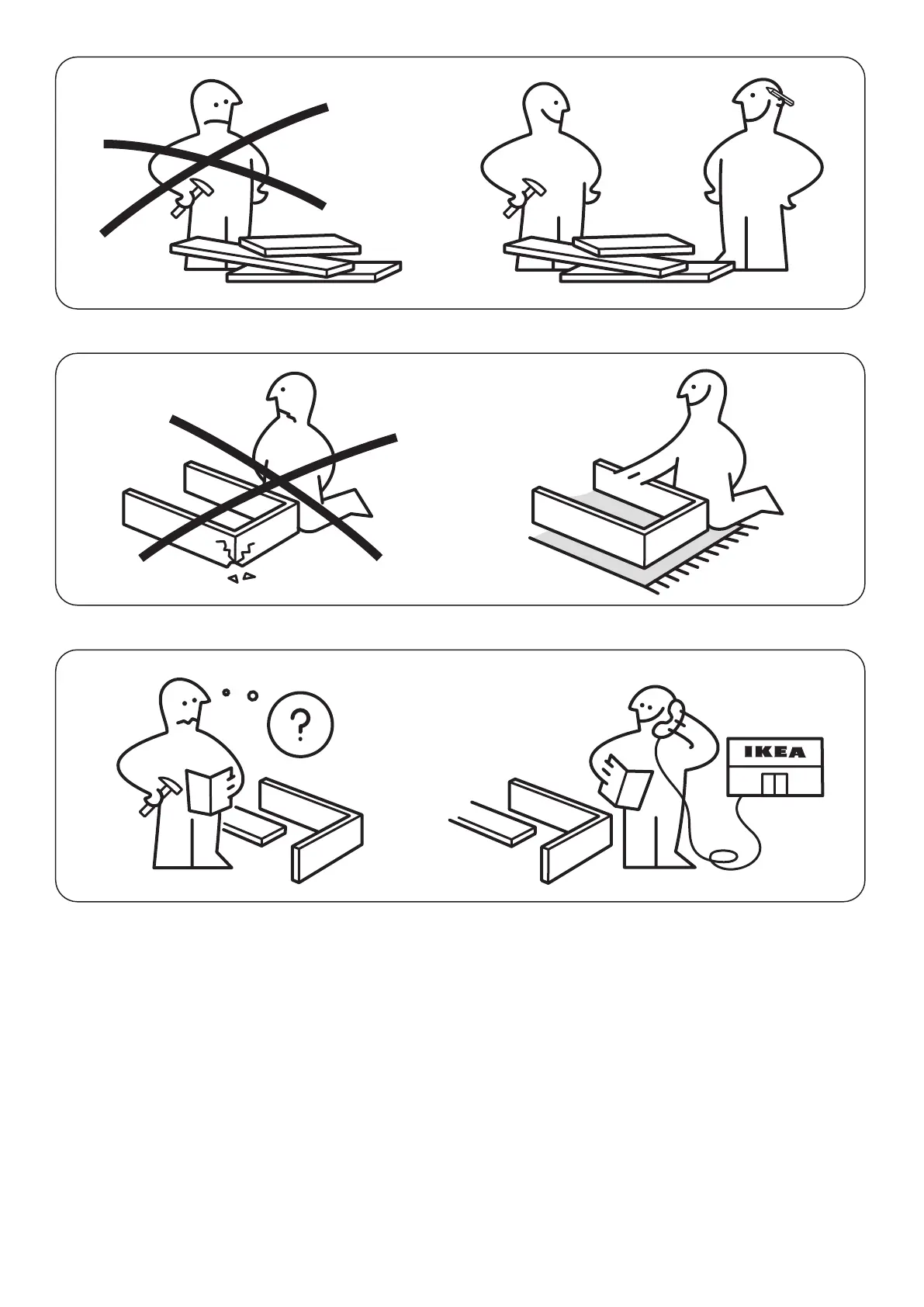 ?

IKEA