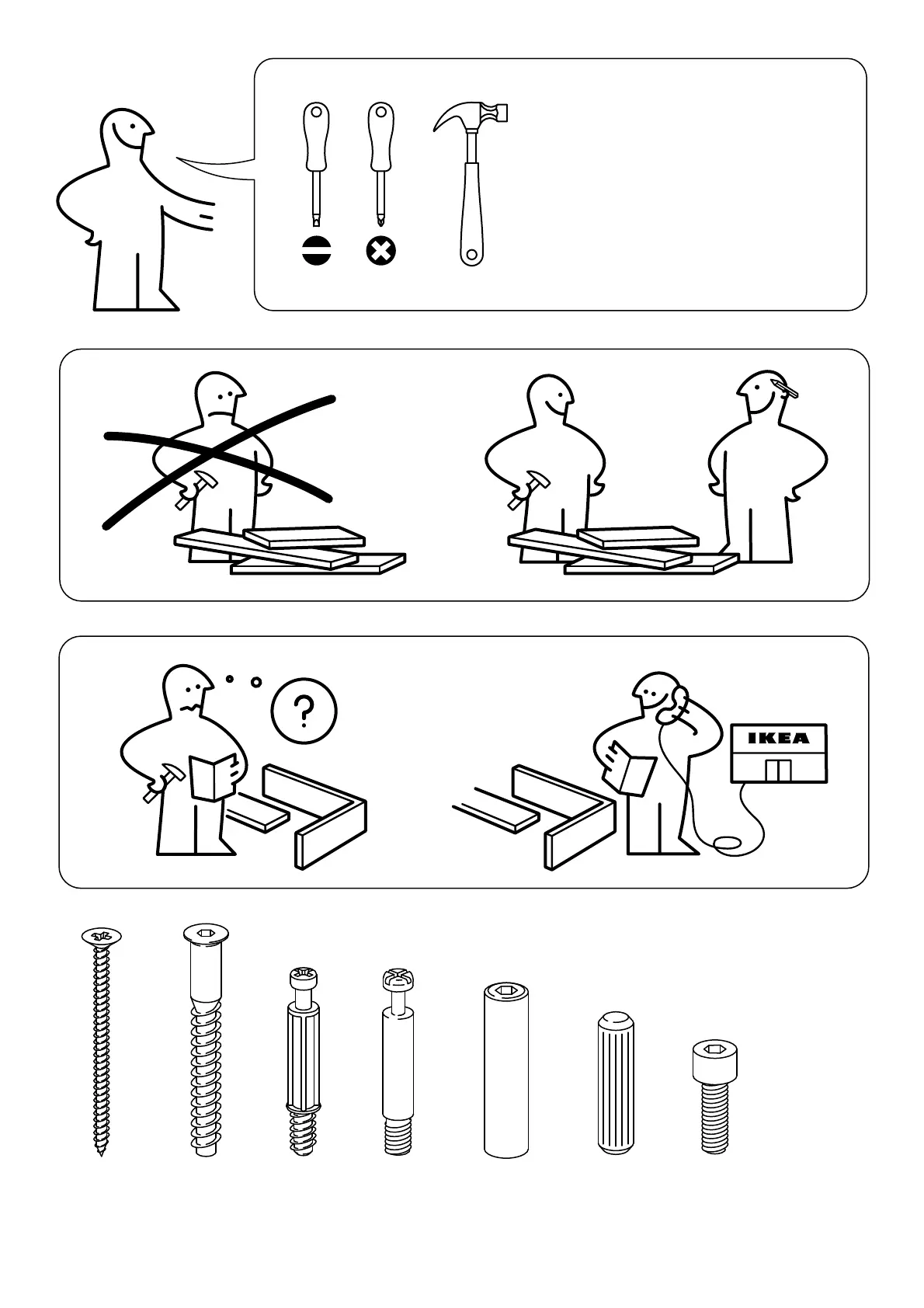 ?

IKEA