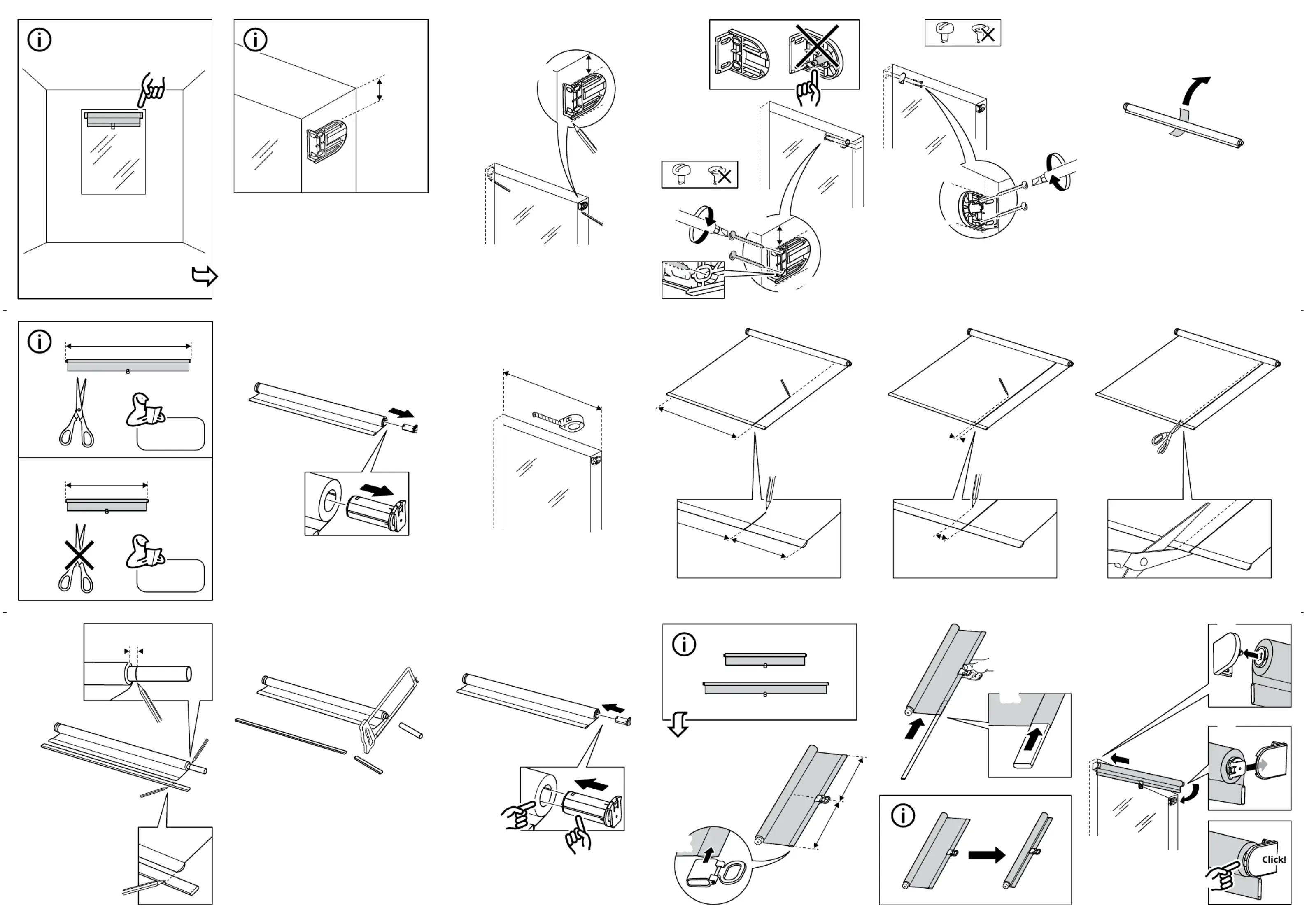 Click!