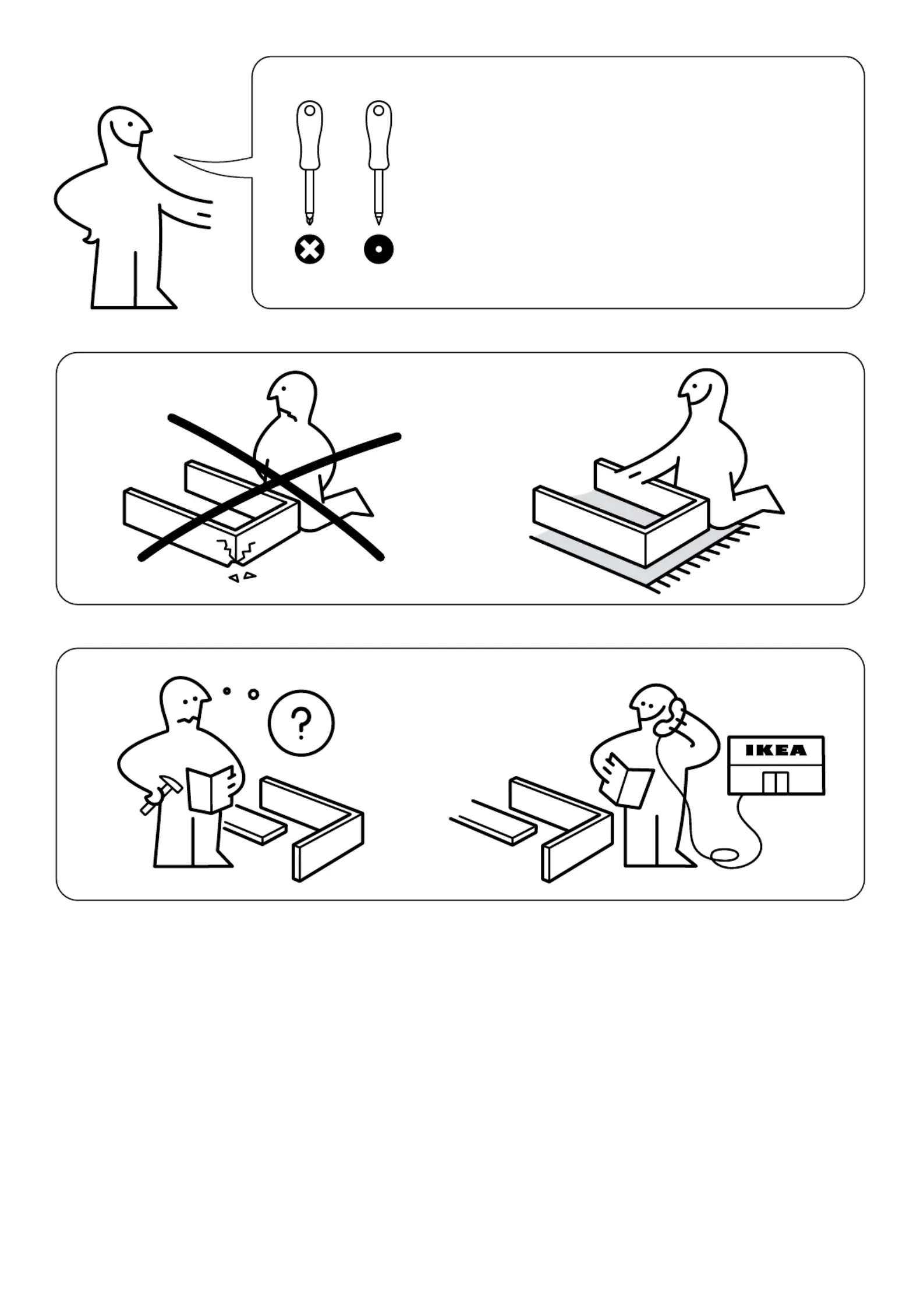 ?

IKEA