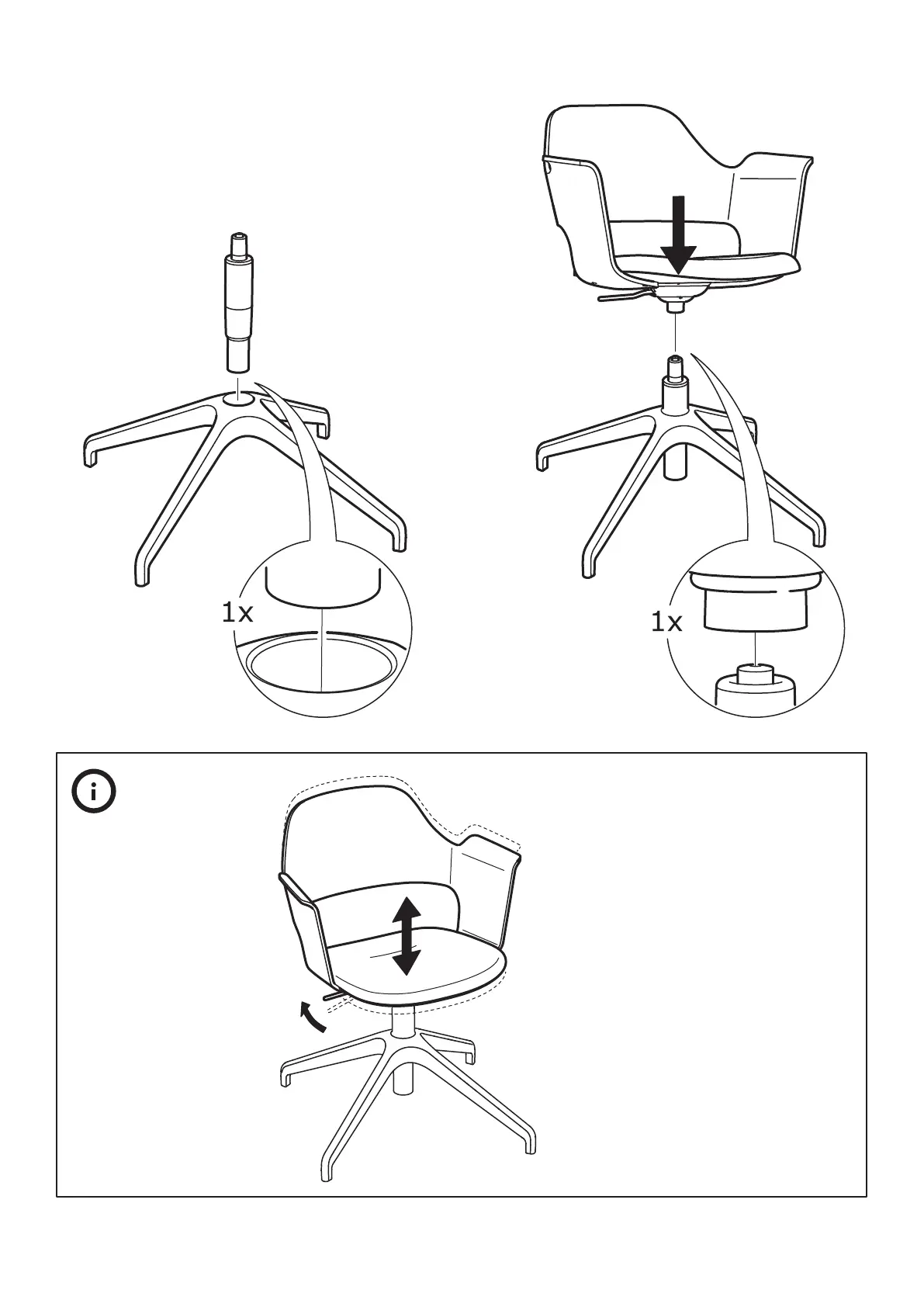 1x

1x

i