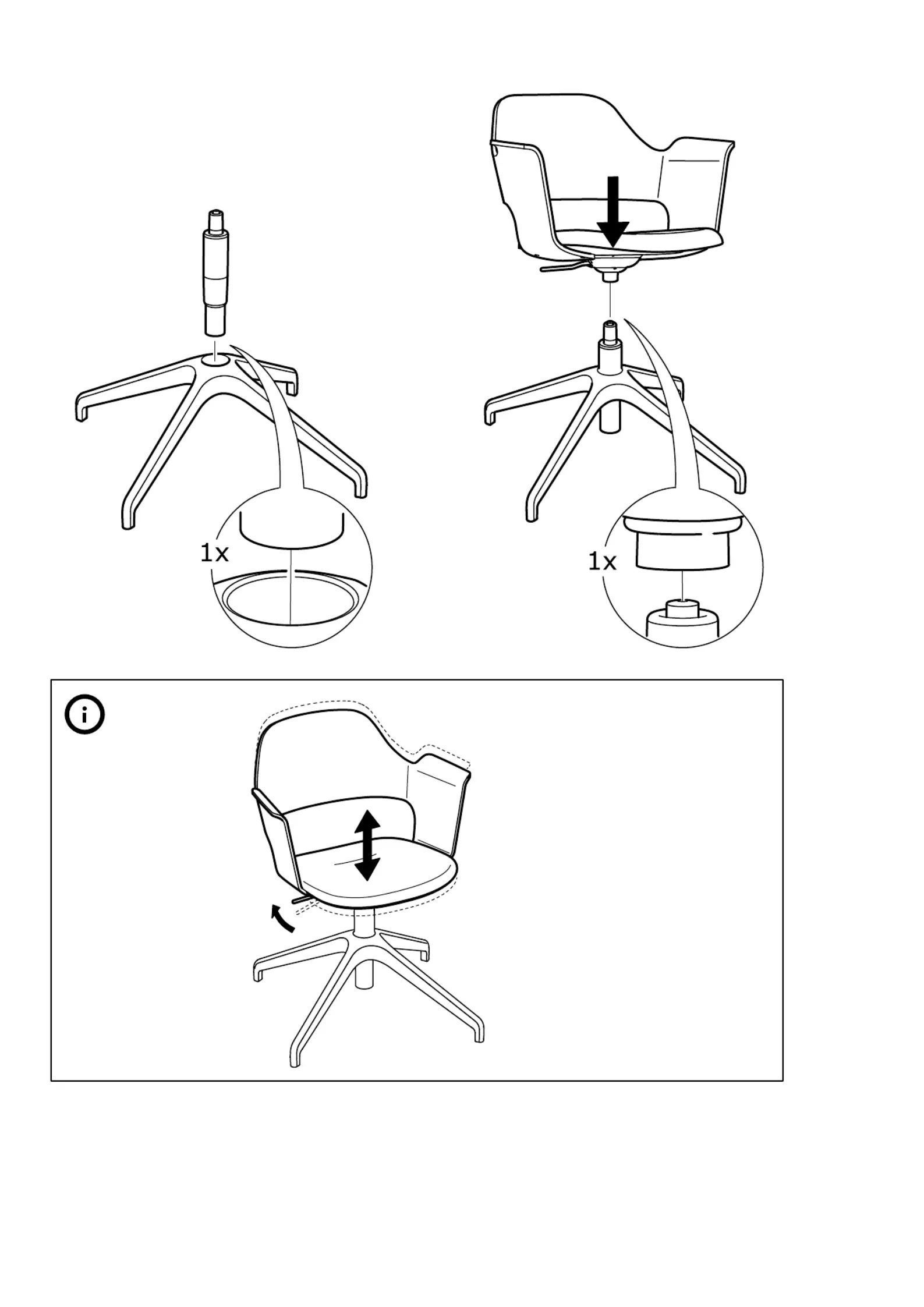 1x

1x

i