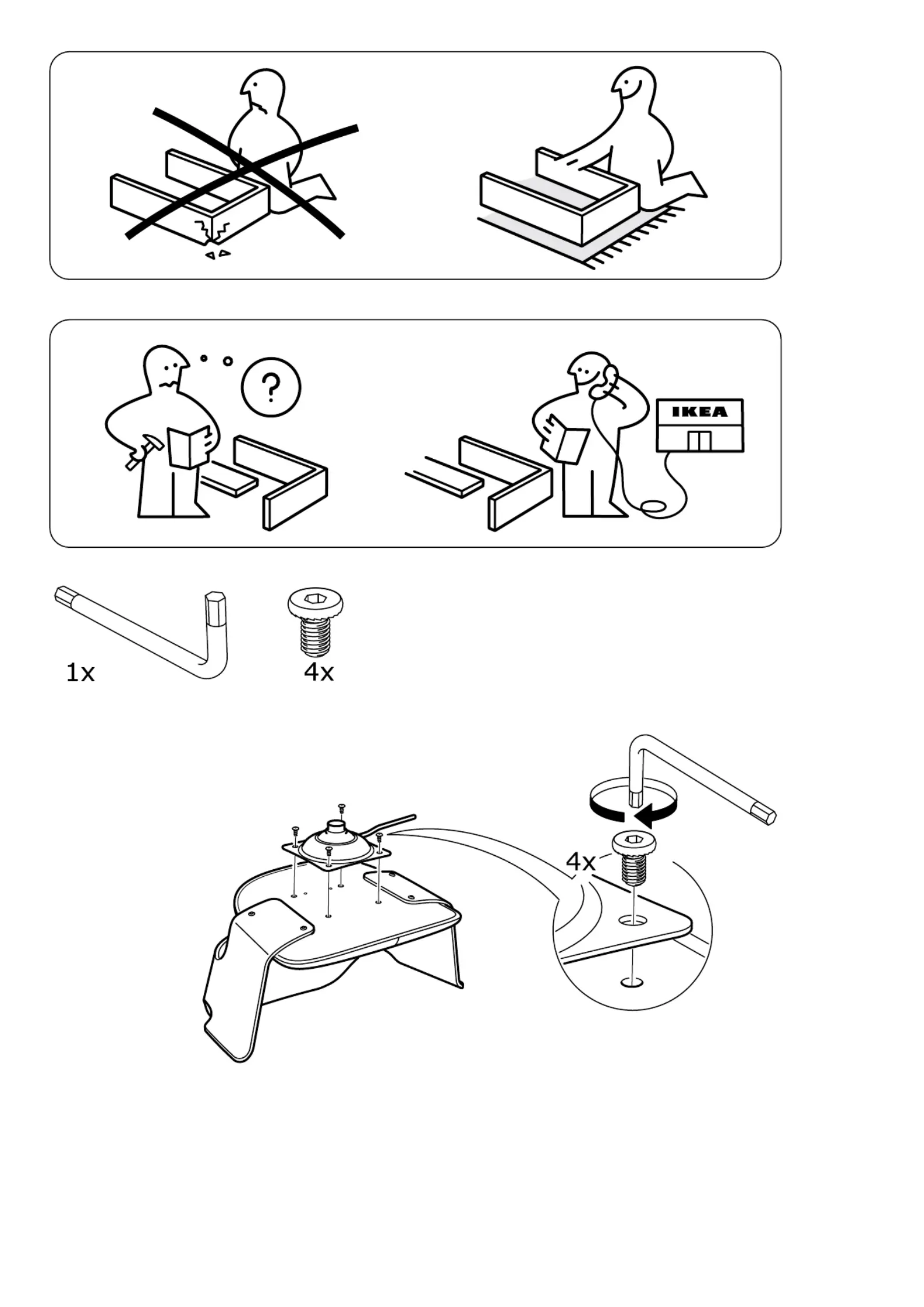 ?

IKEA

1x

4x

4x