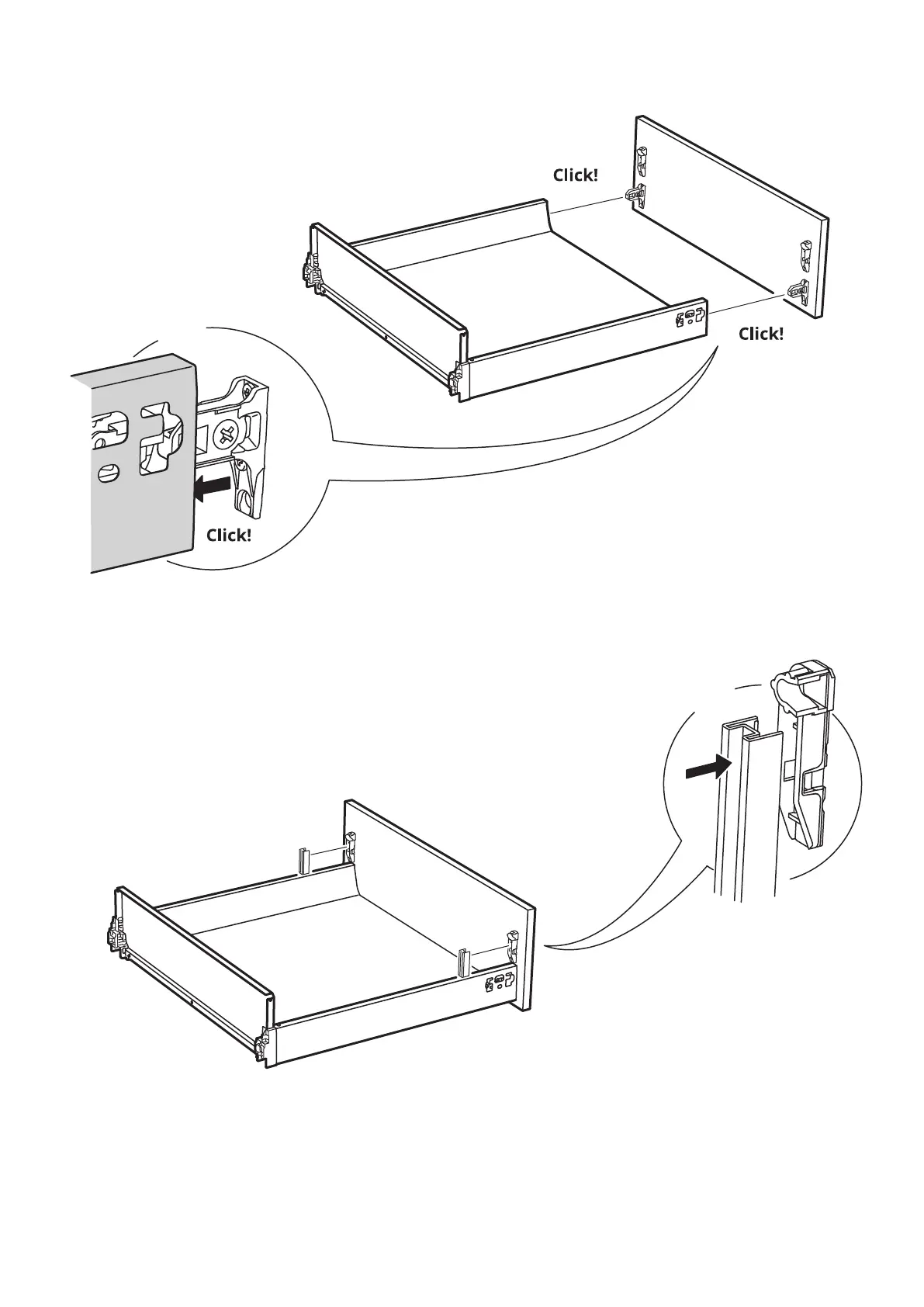 Click!

Click!

Click!