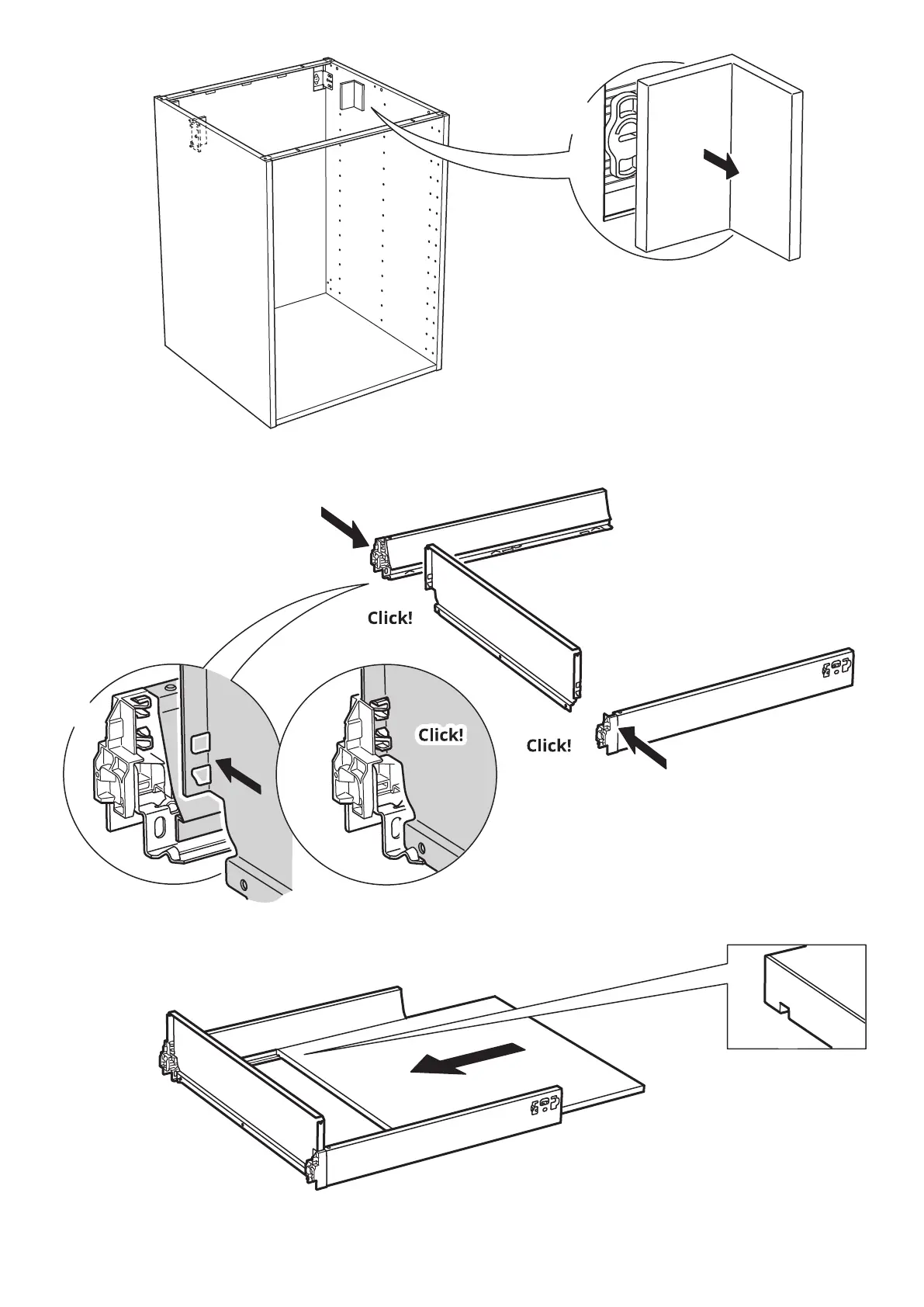 Click!

Click!

Click!