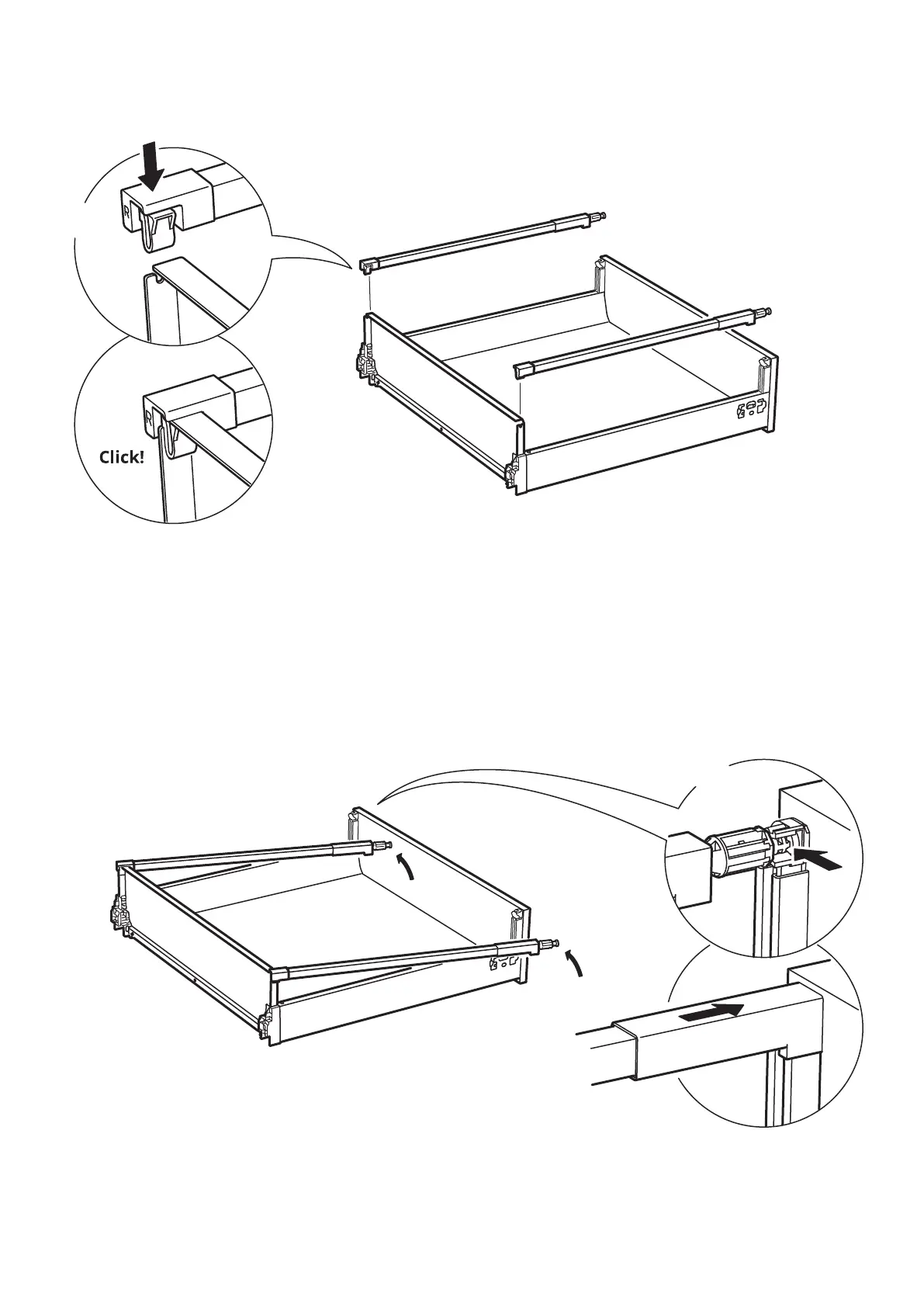 R

R

Click!