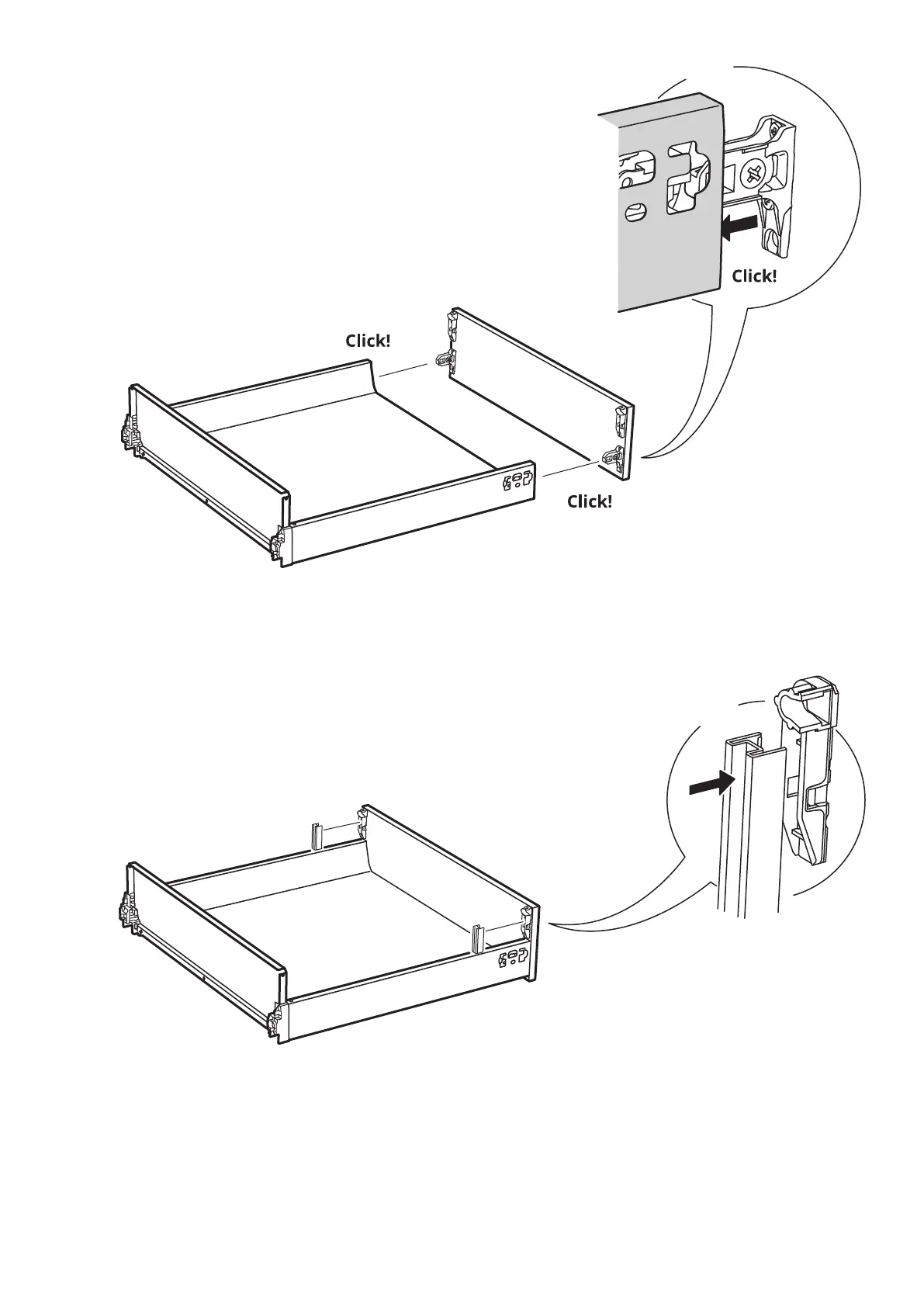 Click!

Click!

Click!