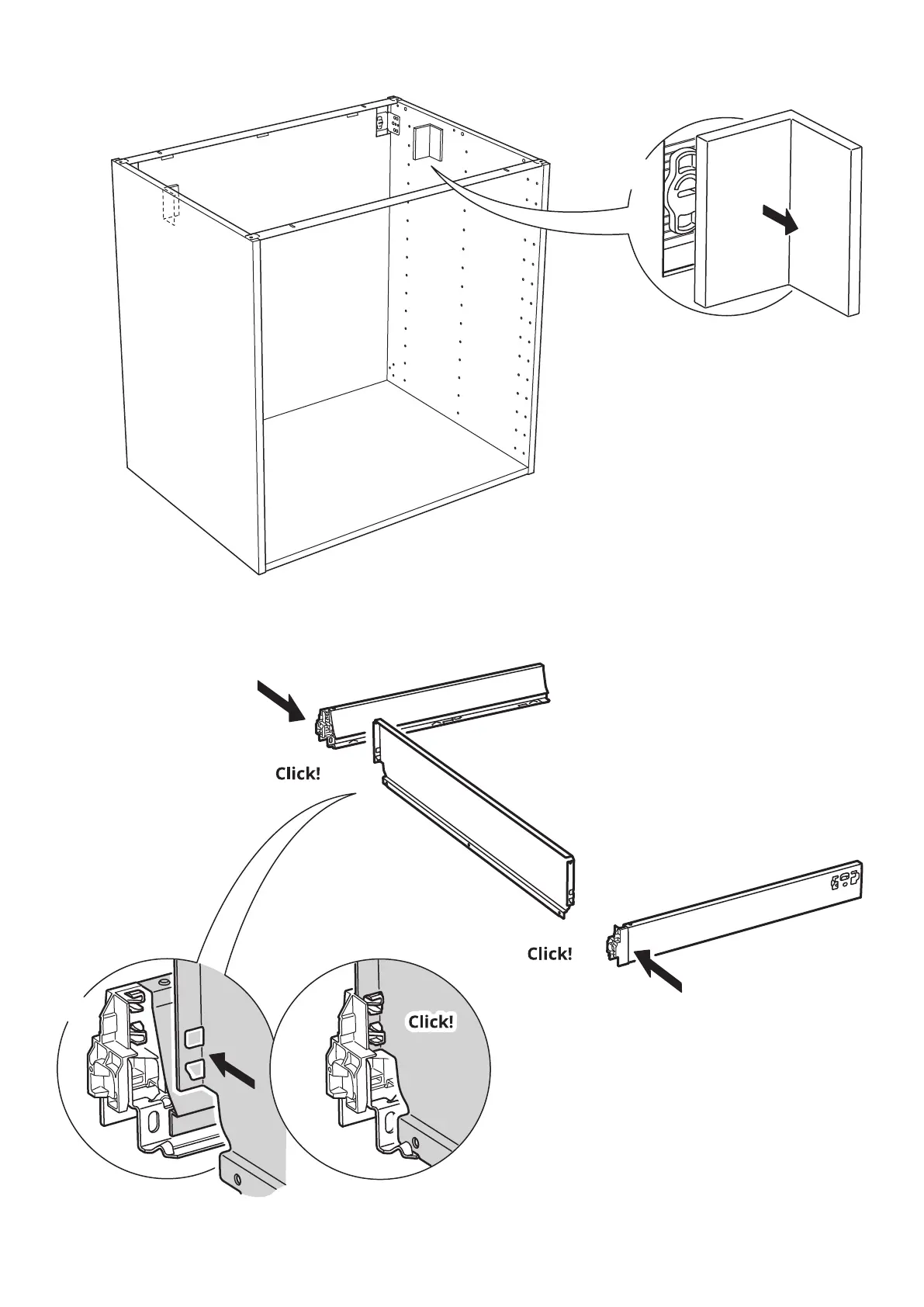 Click!

Click!

Click!