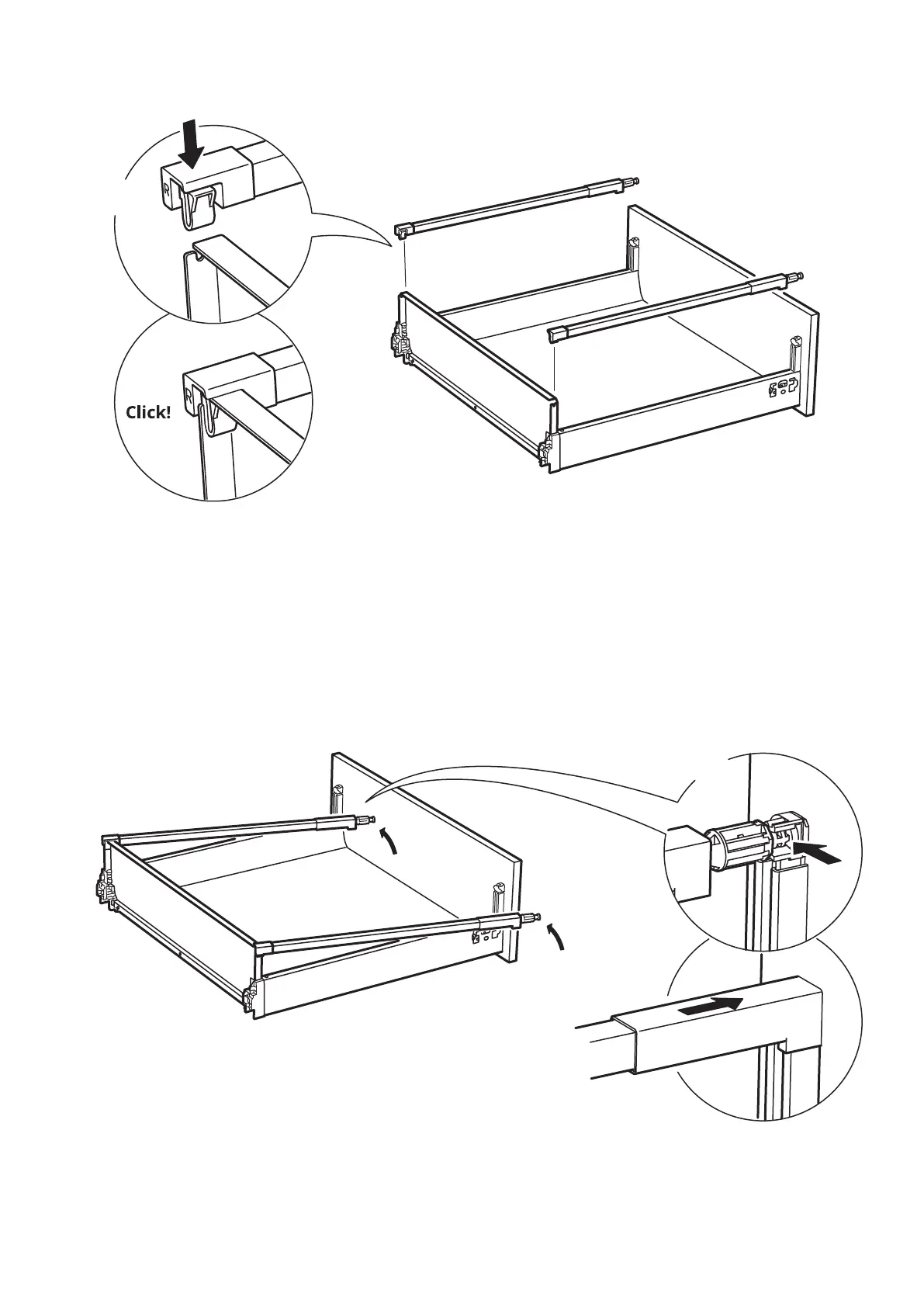 R

R

Click!