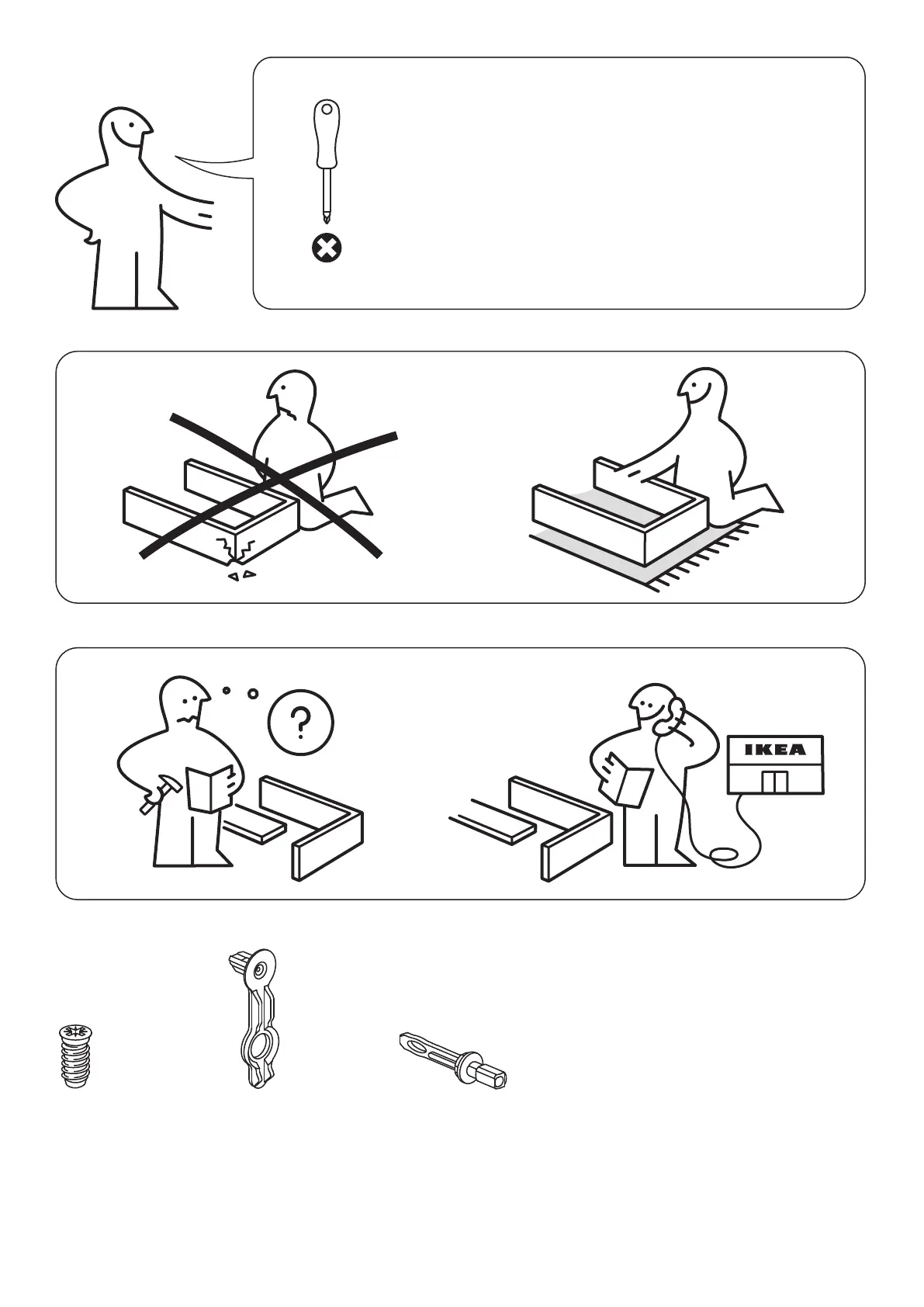 ?

IKEA