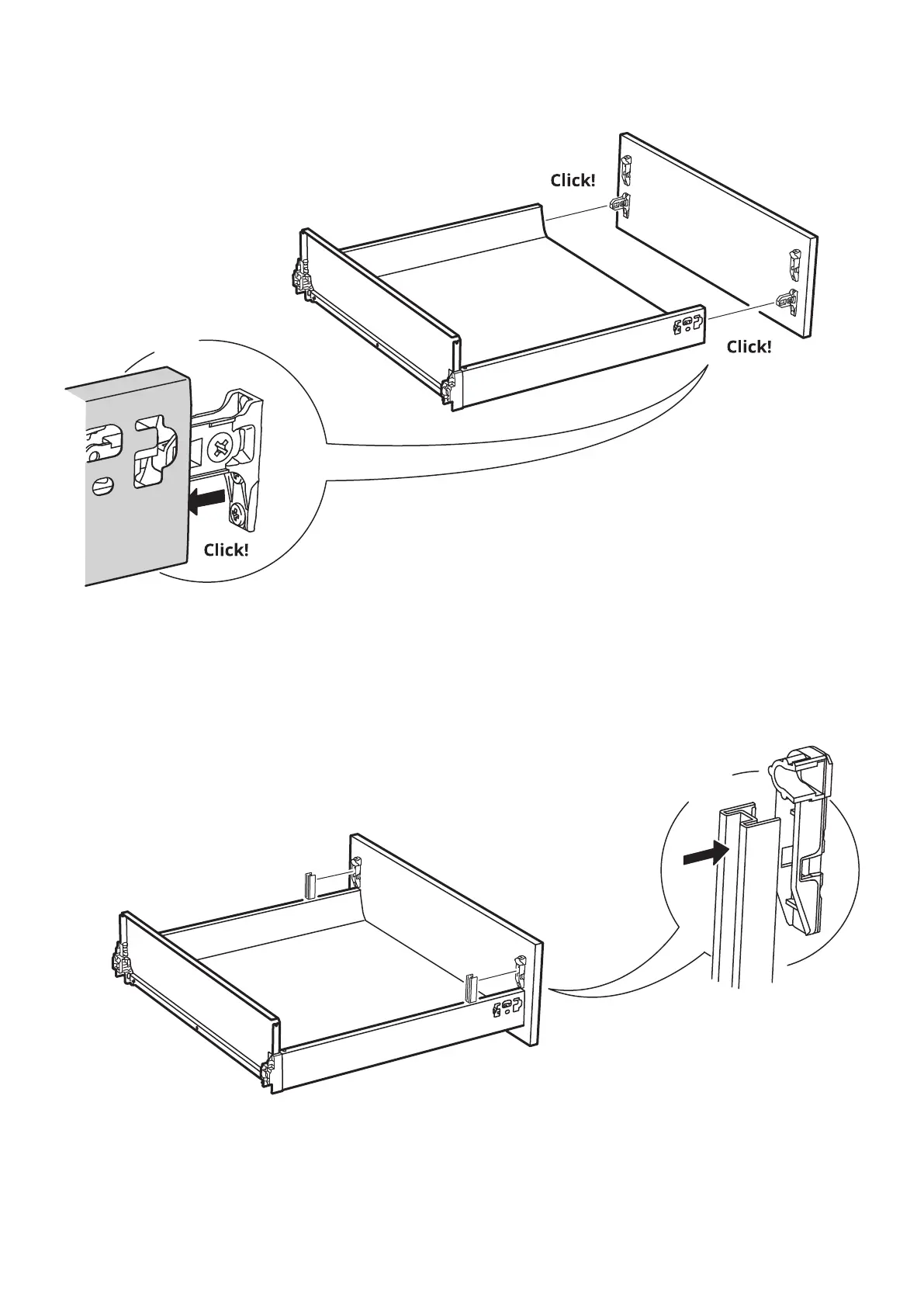 Click!

Click!

Click!