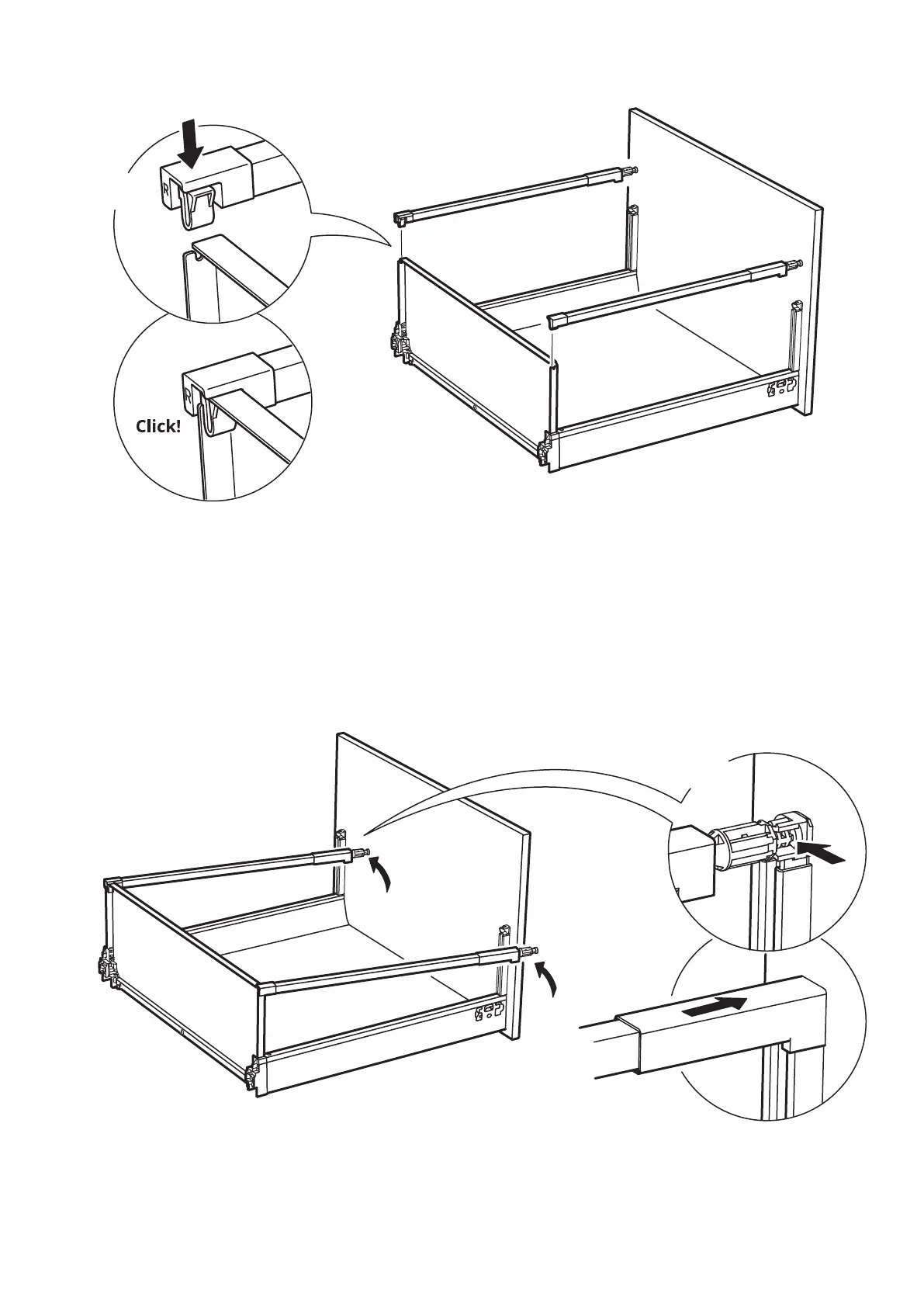 R

R

Click!