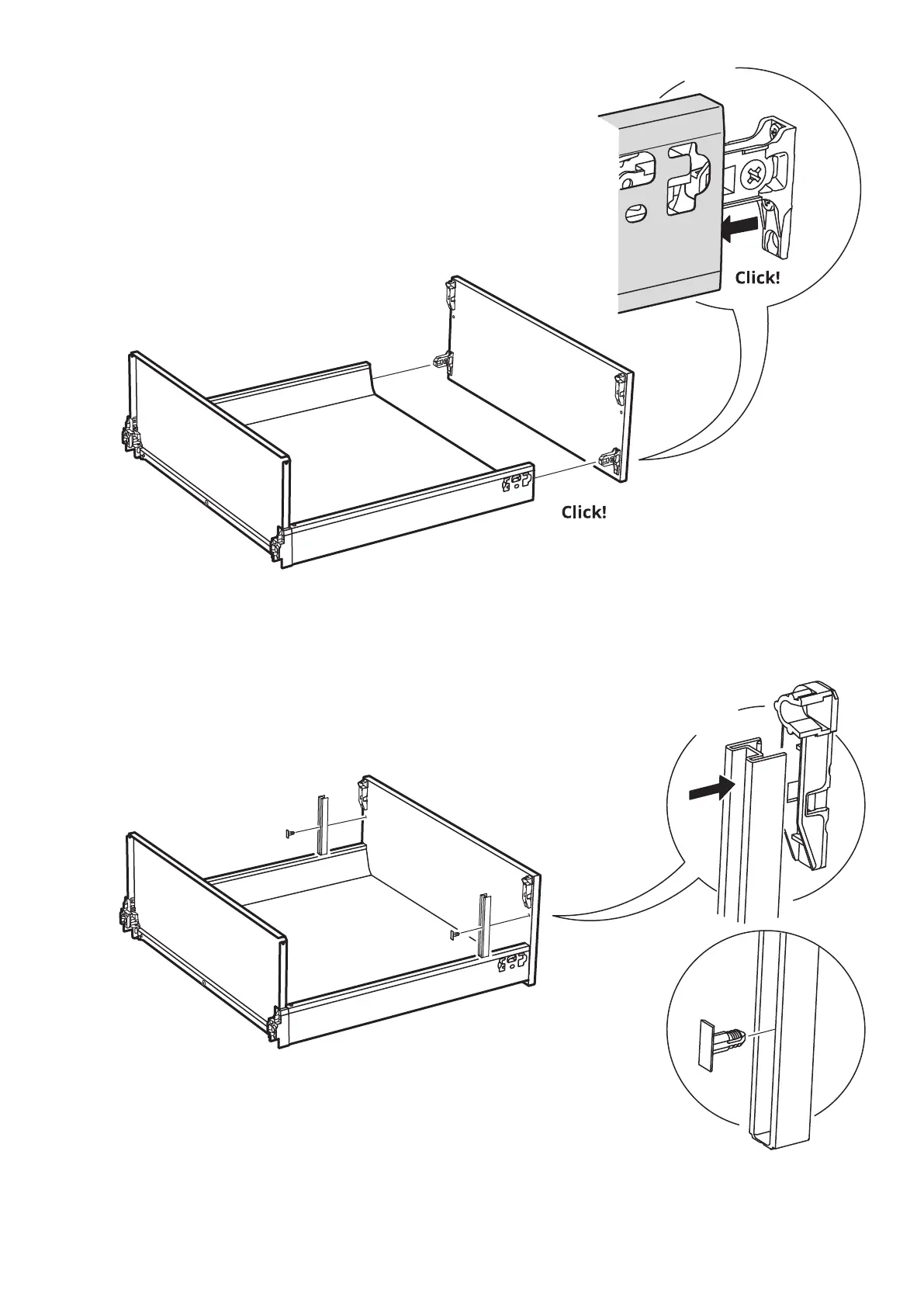 Click!

Click!