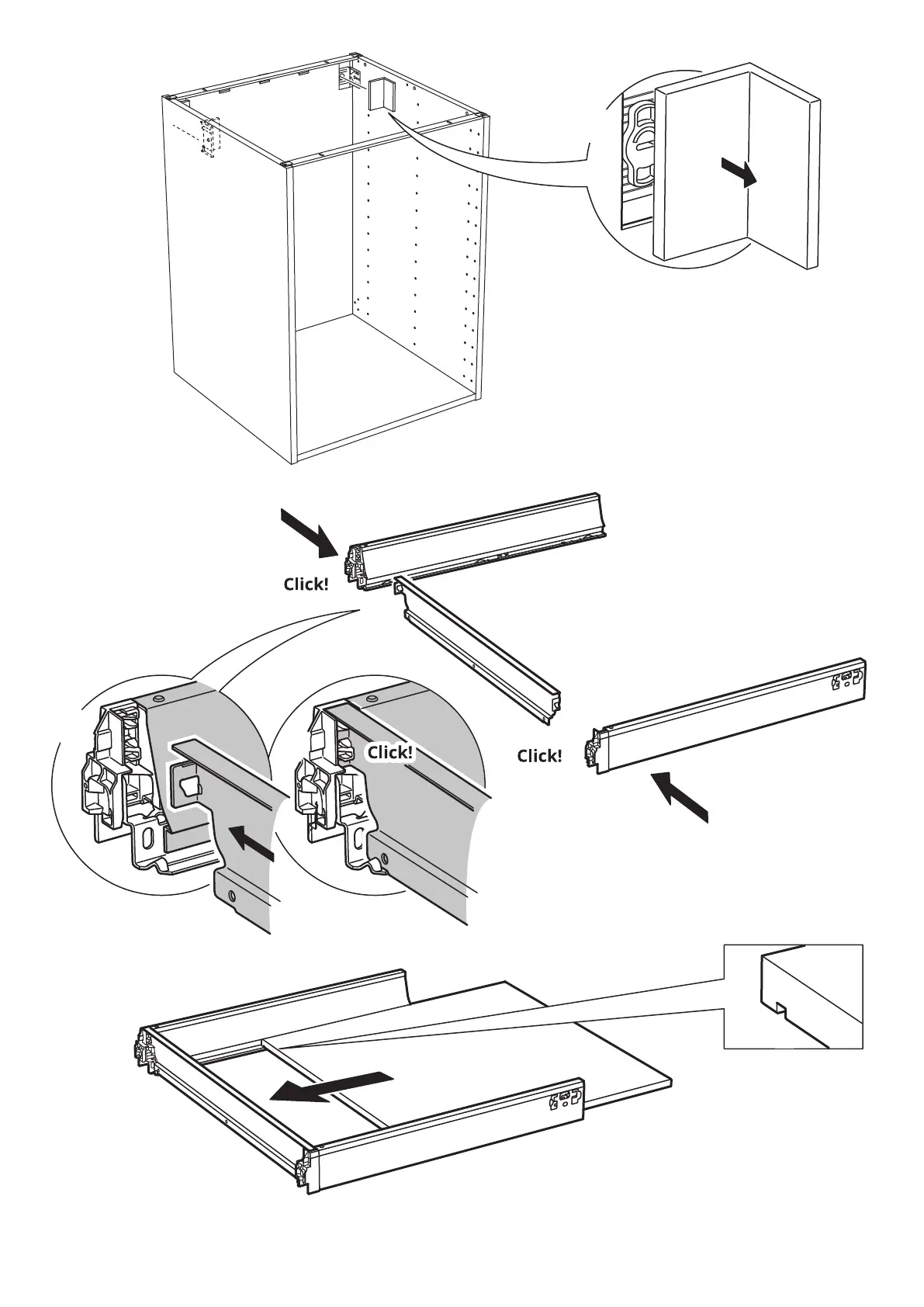 Click!

Click!

Click!