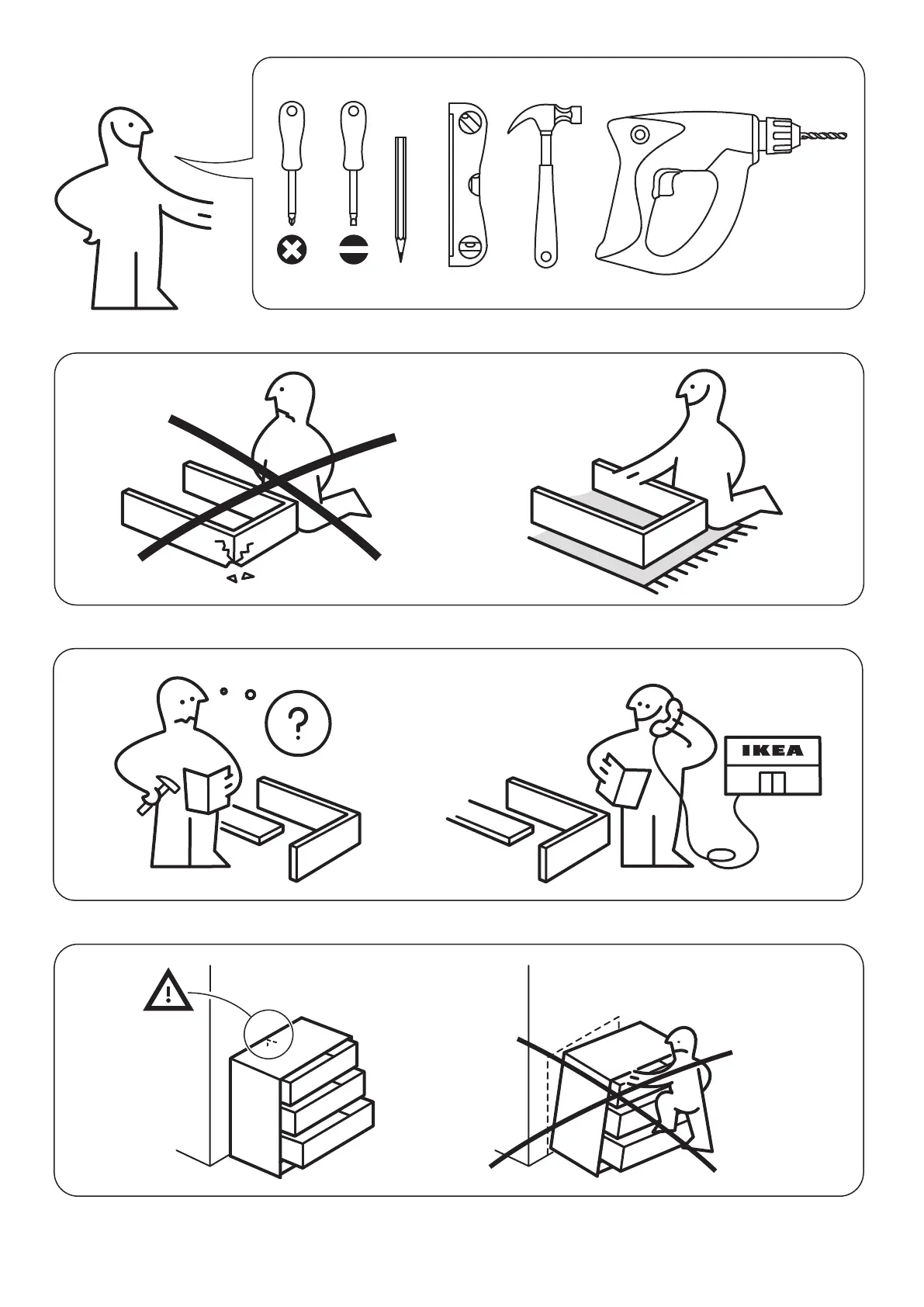 ?

IKEA

!