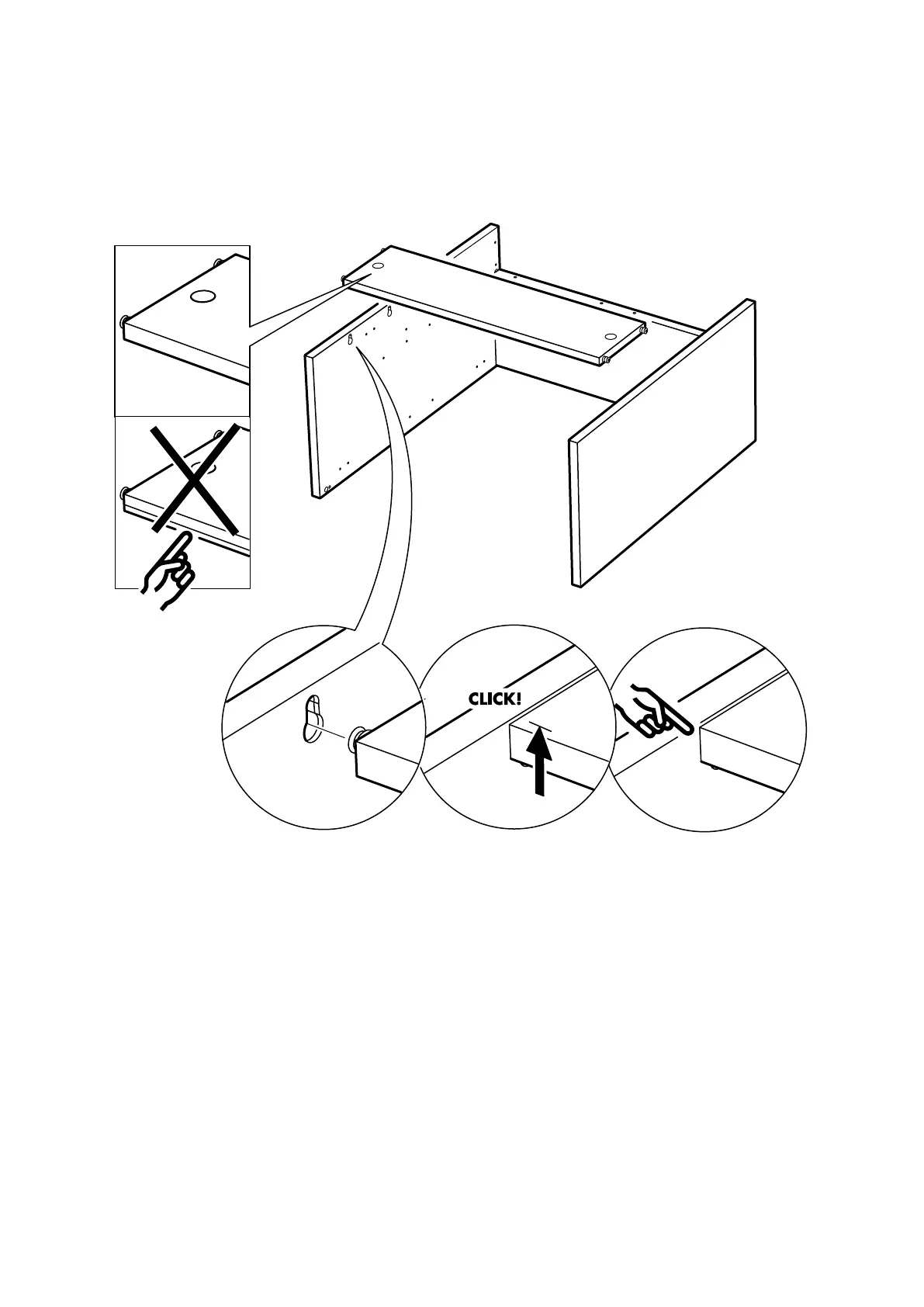 CLICK!