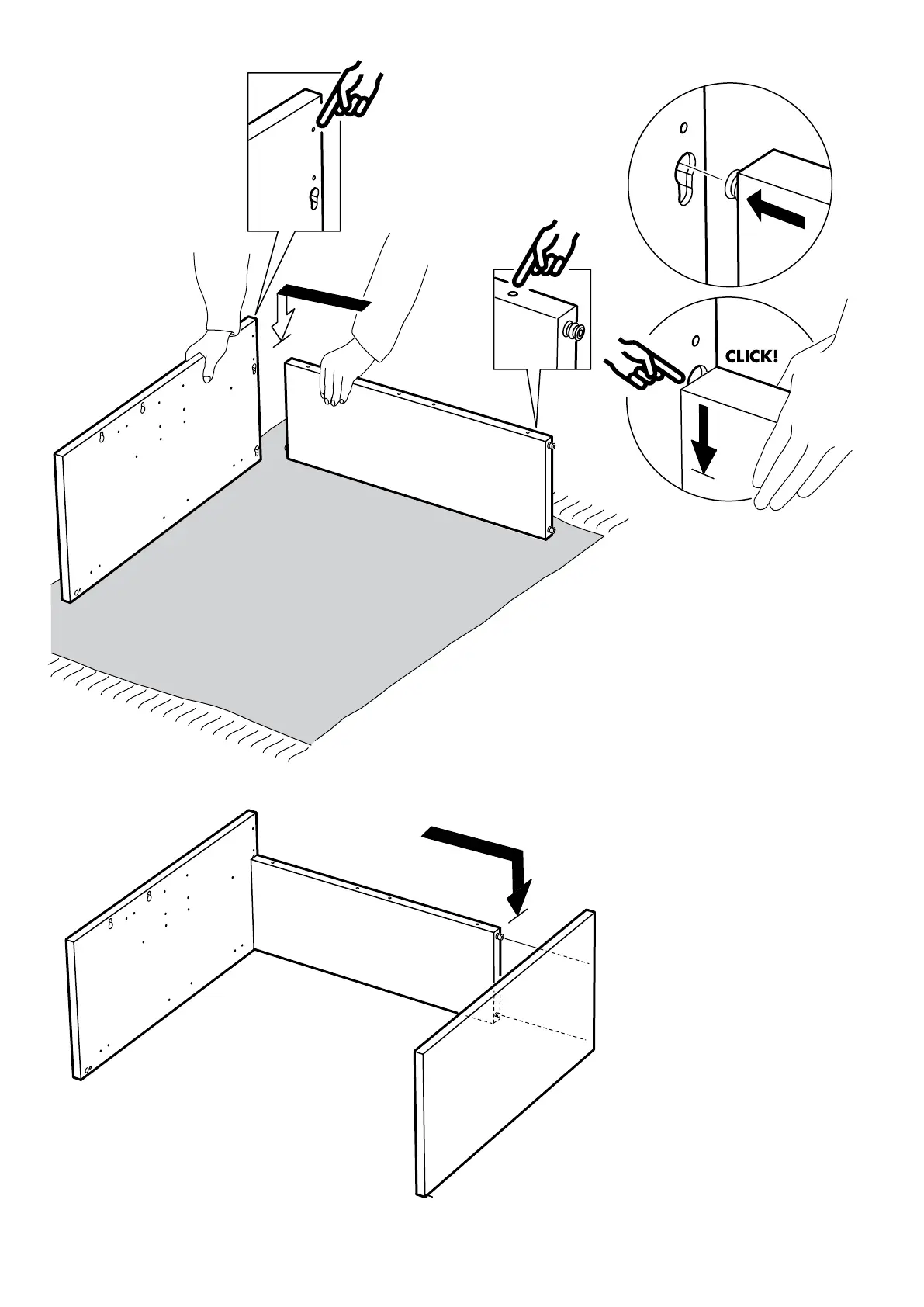 CLICK!