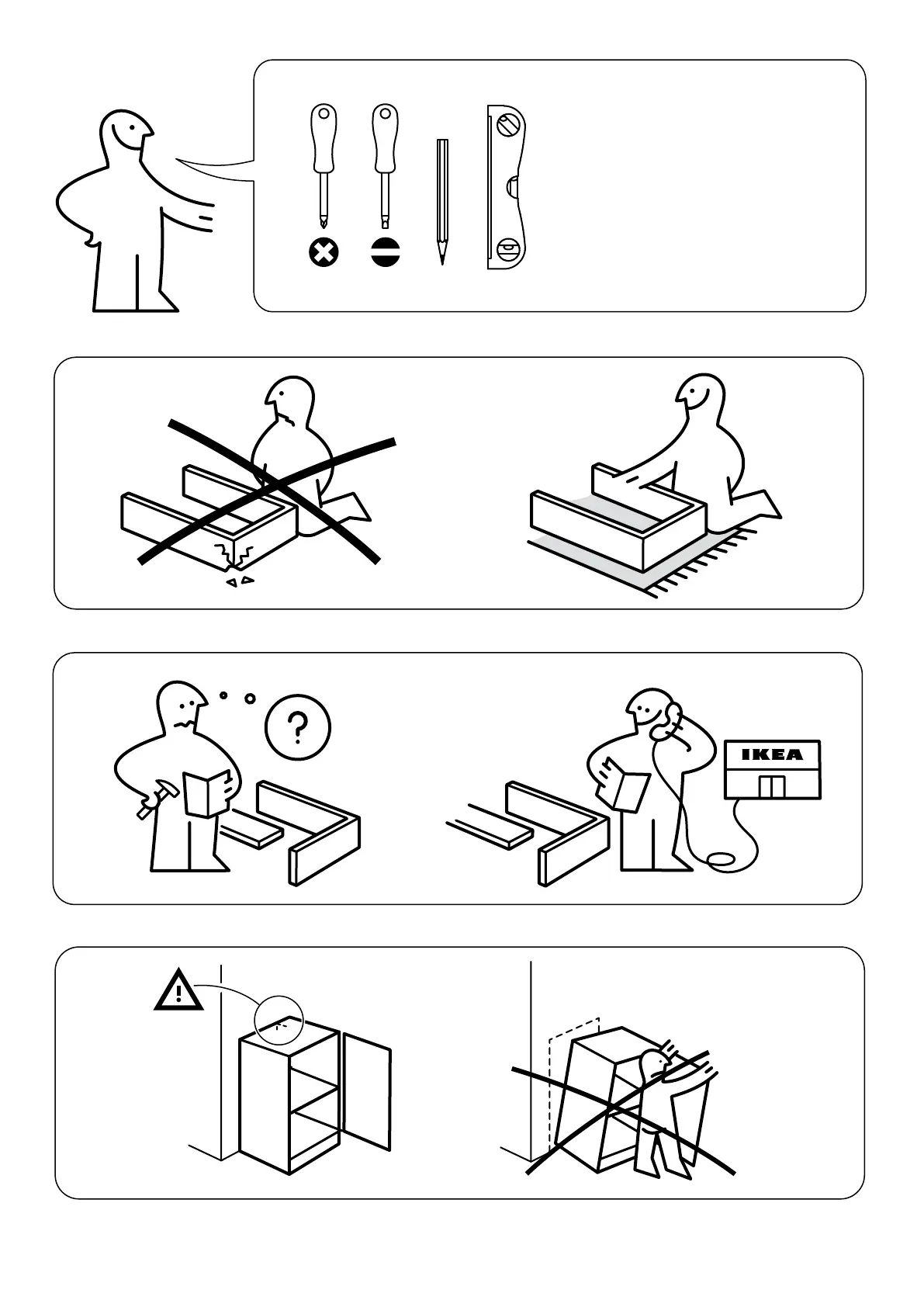 ?

IKEA

!