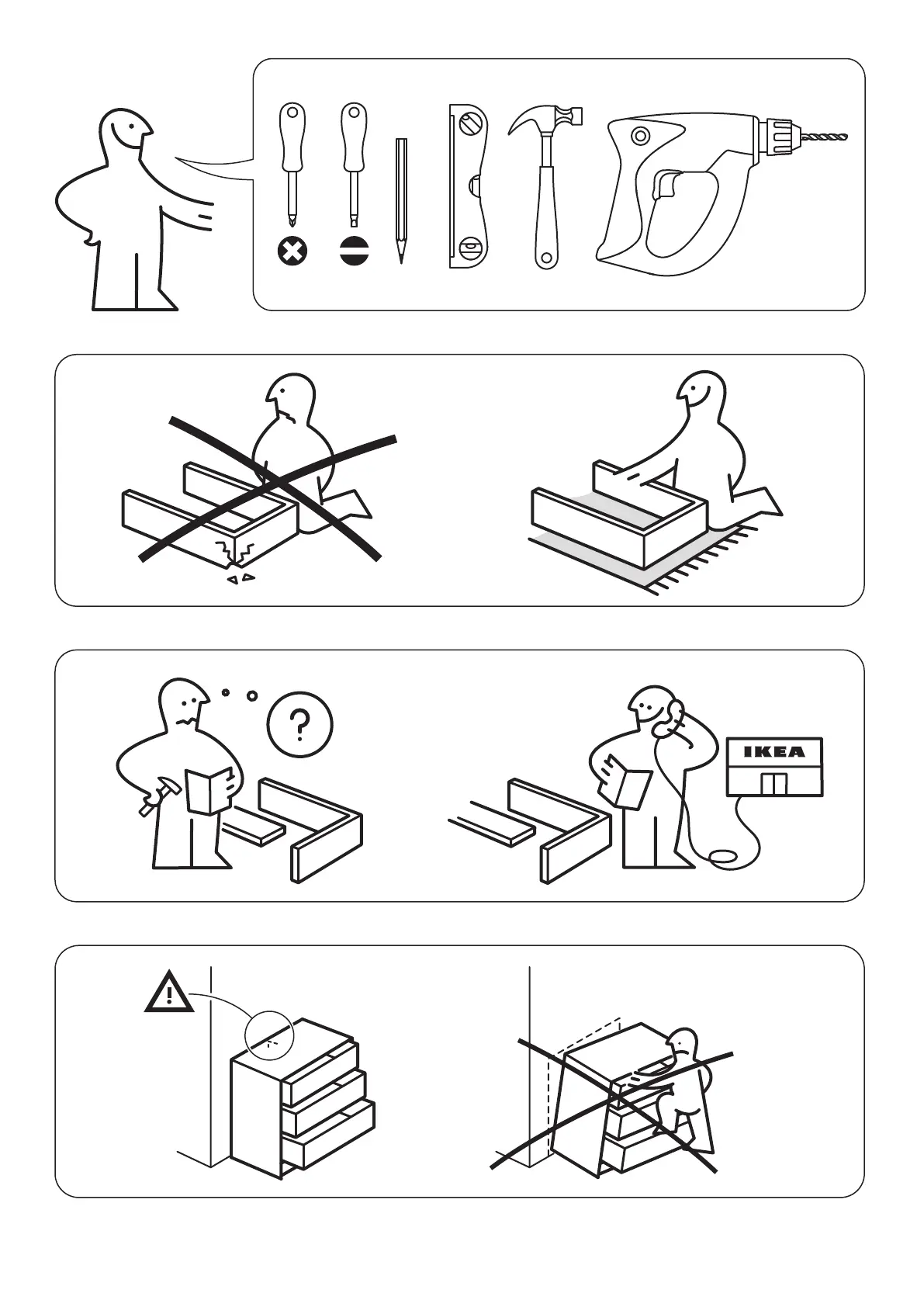 ?

IKEA