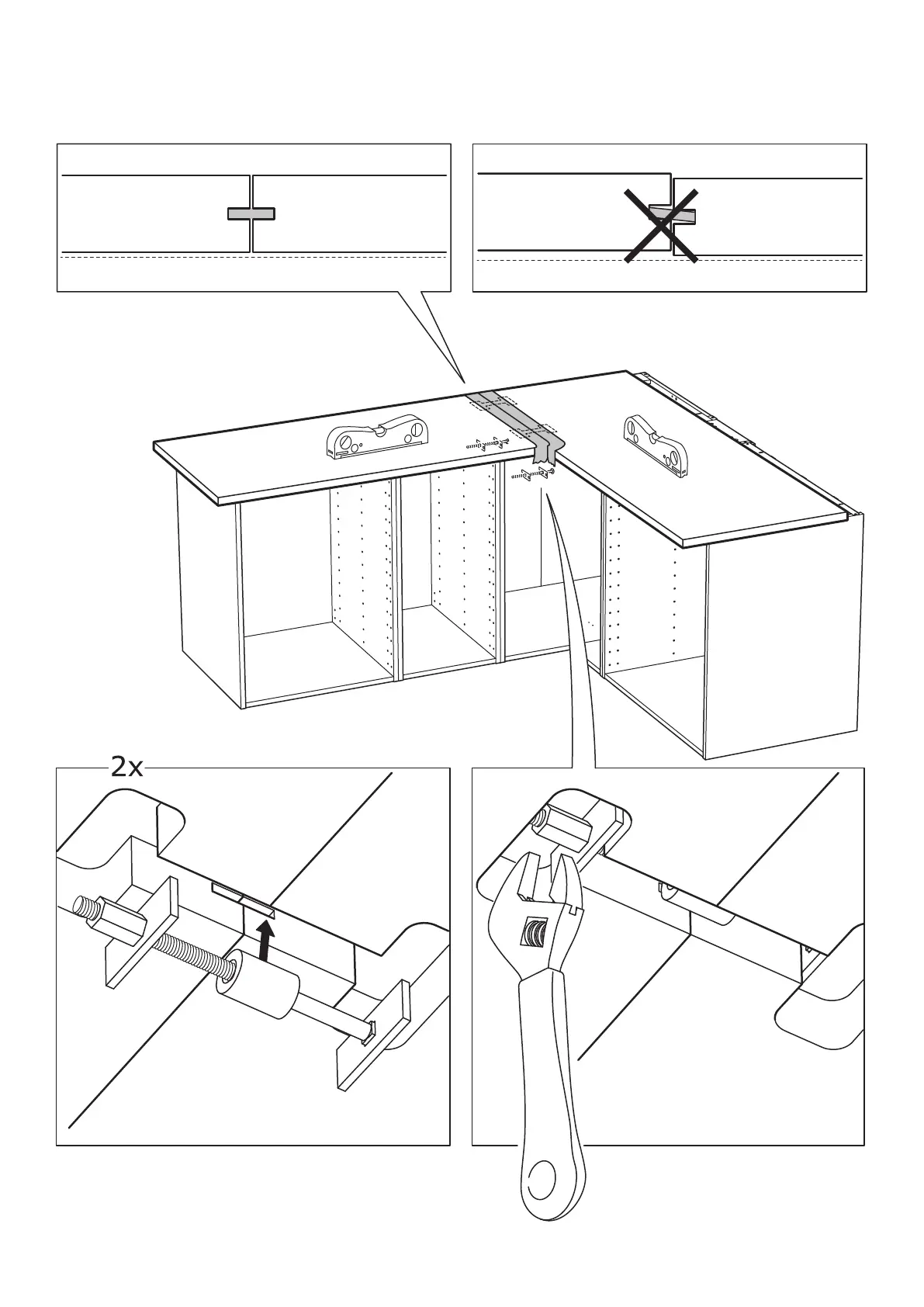 2x