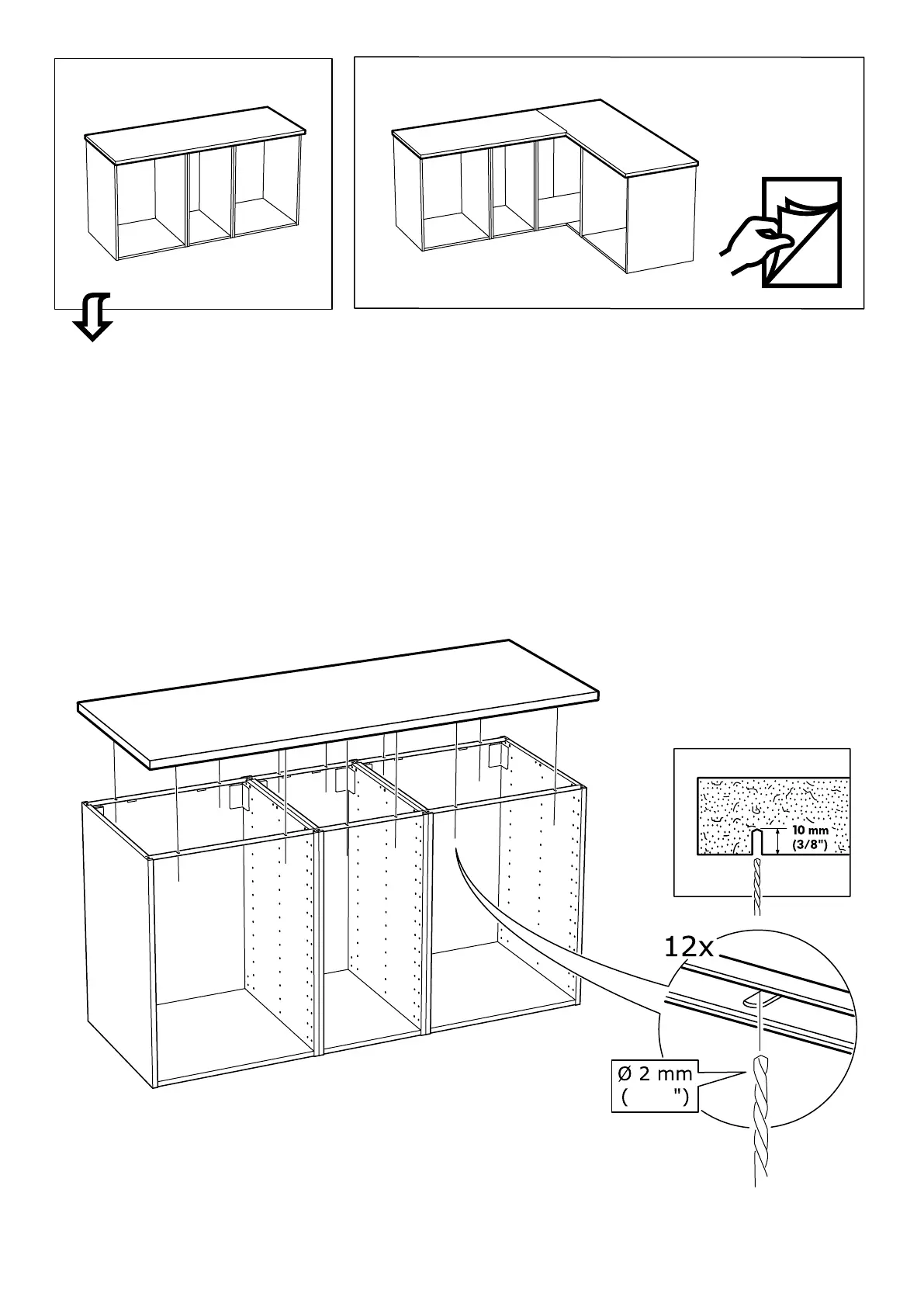 10 mm
(3/8")

12x

Ø 2 mm
(       ")