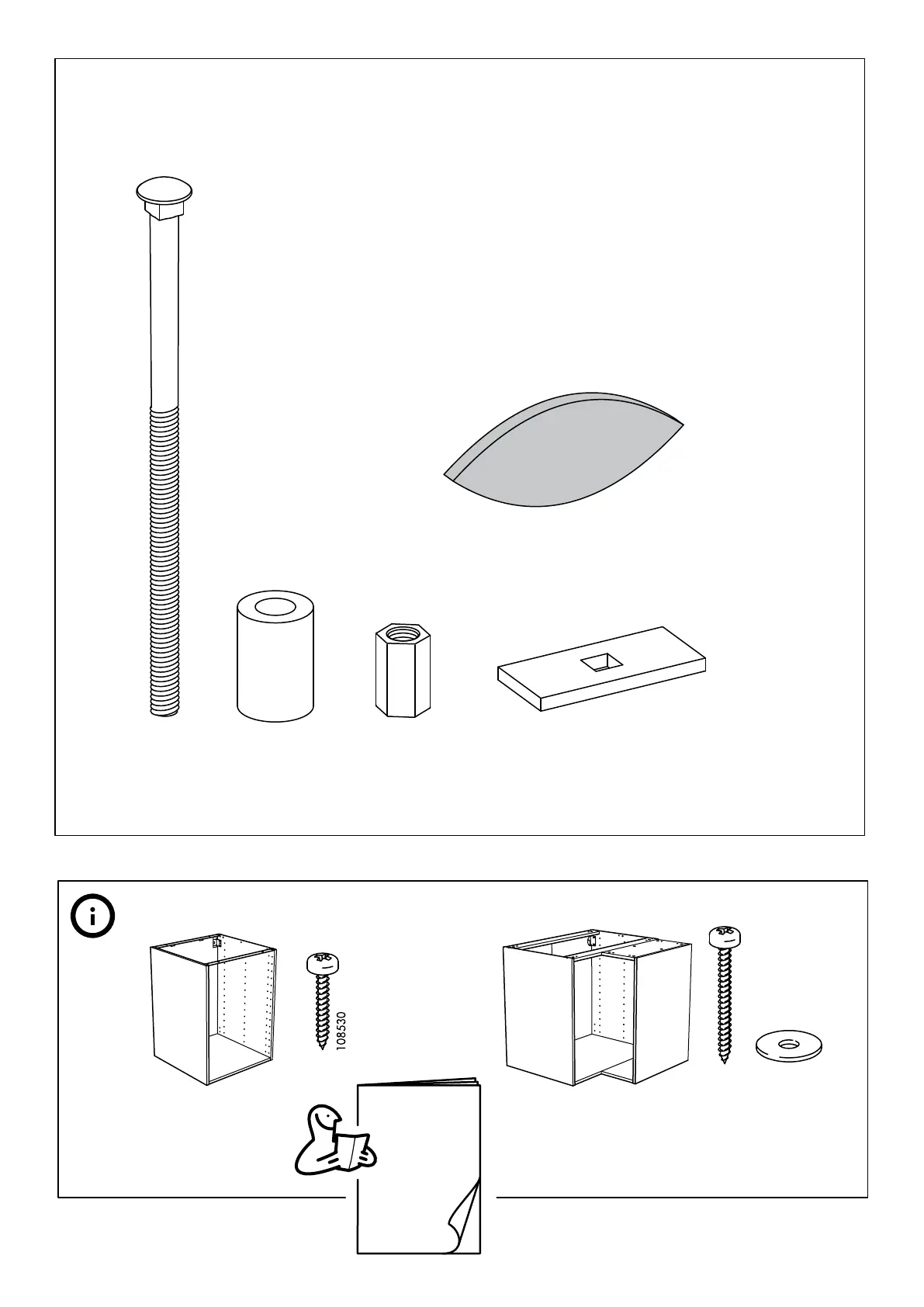 i

108530