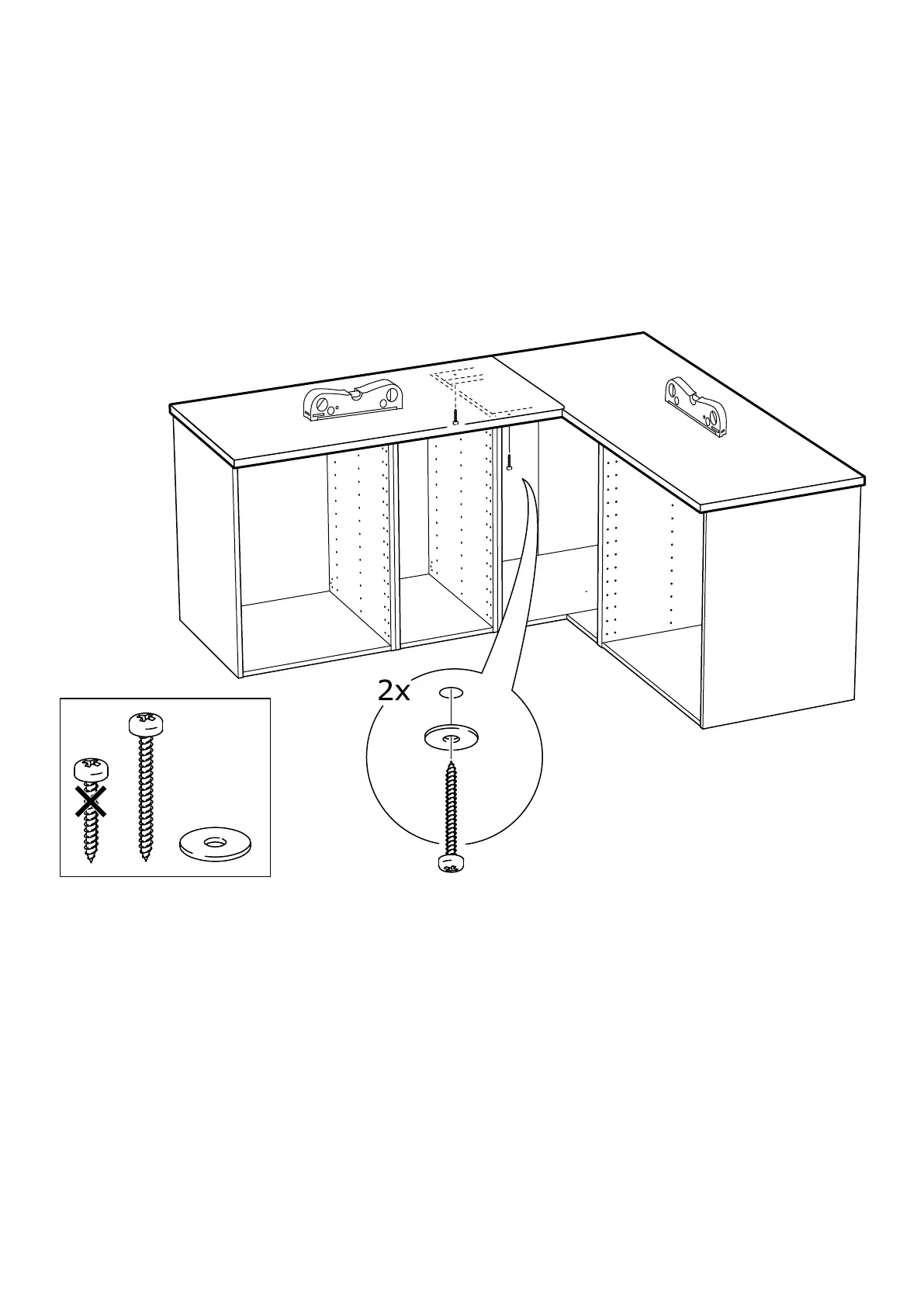 2x