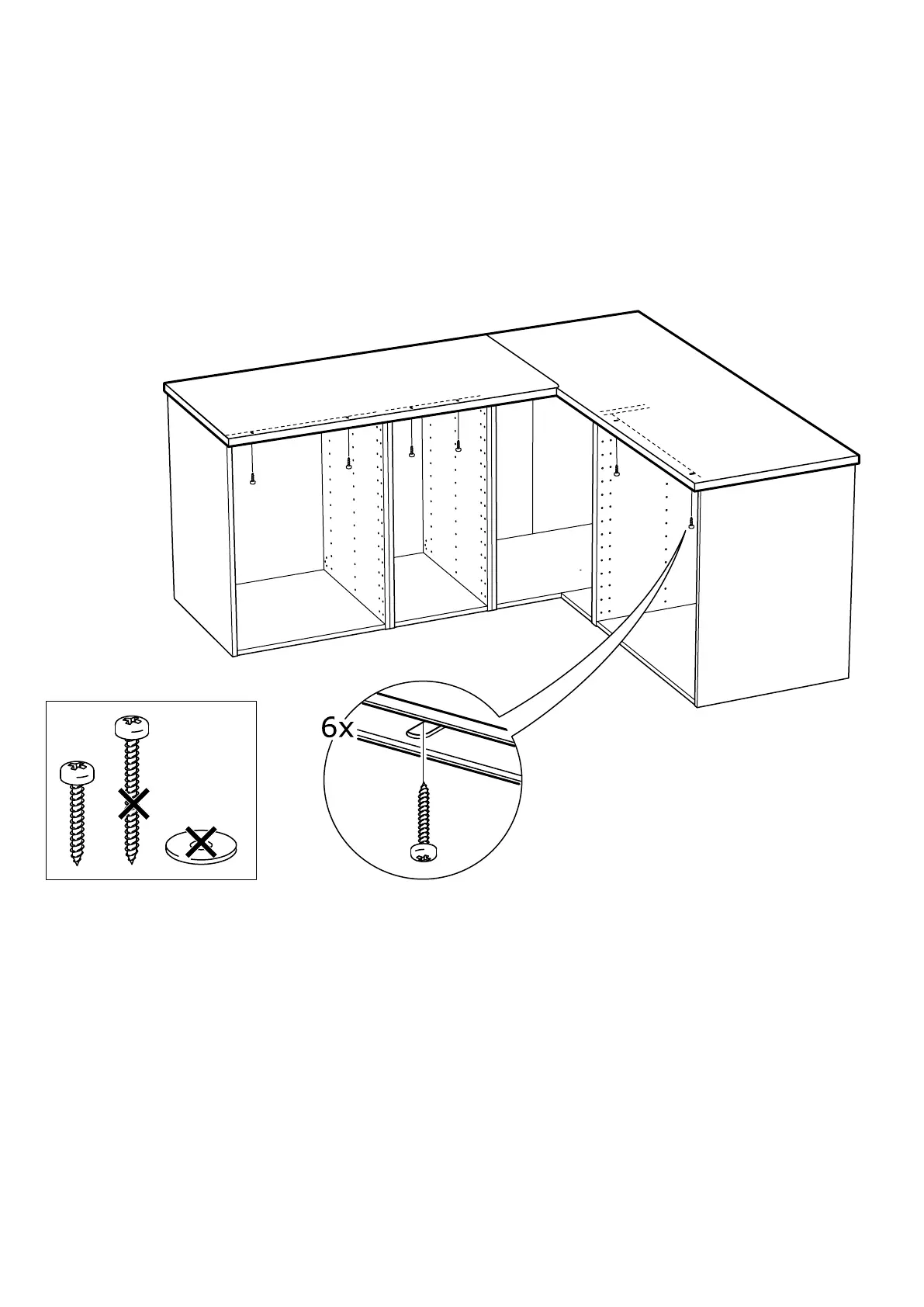 6x