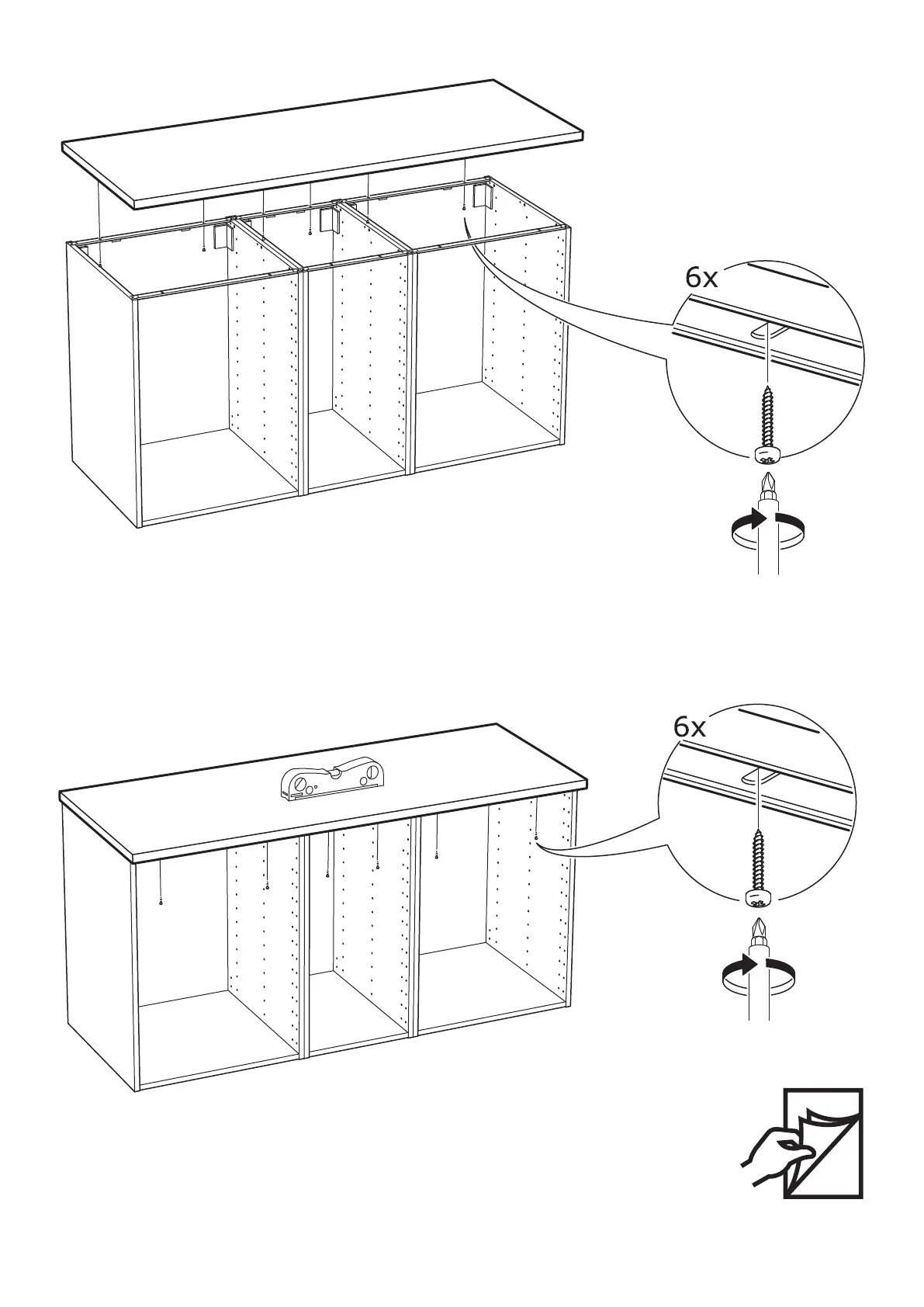 6x

6x