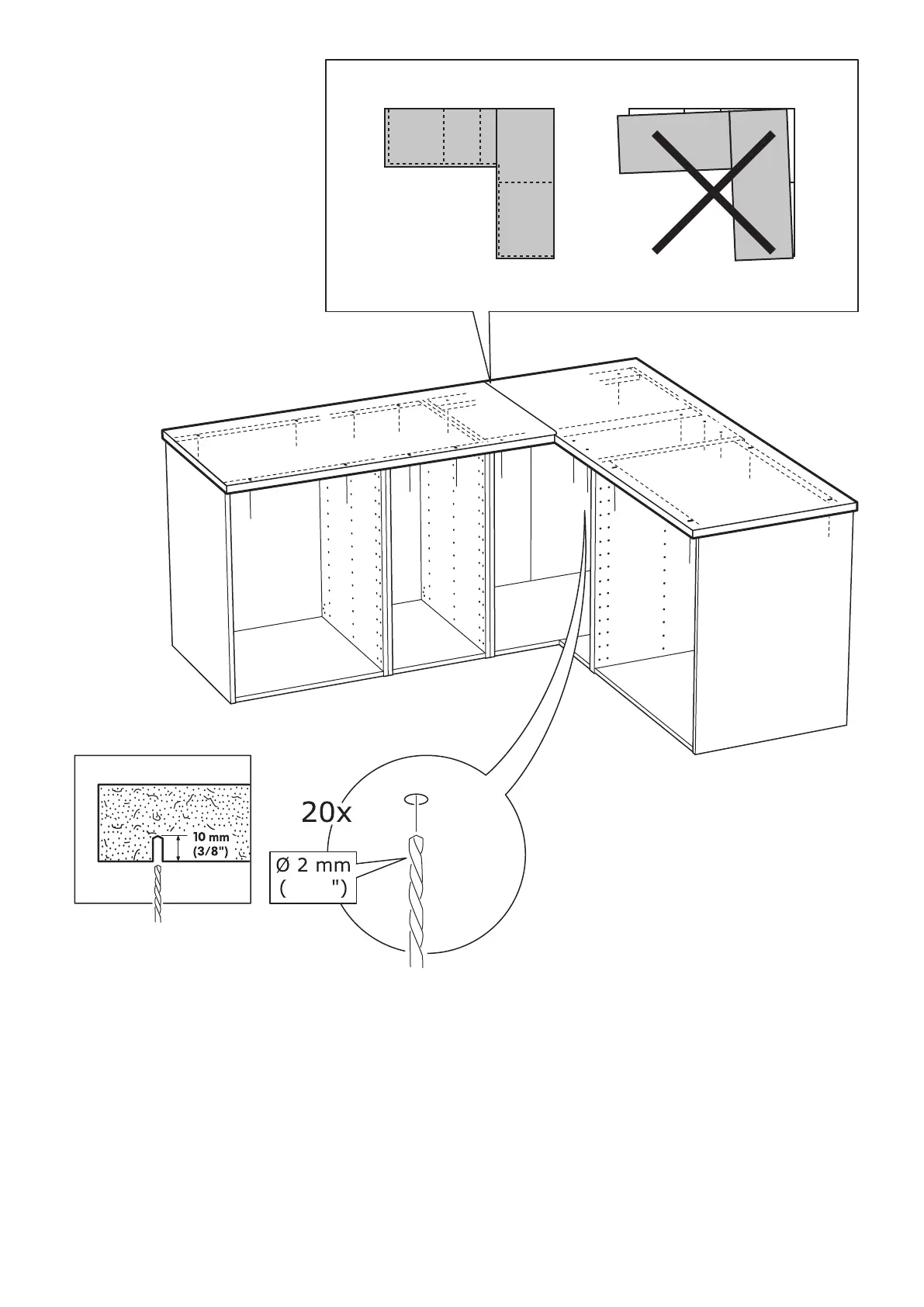 10 mm
(3/8")

20x

Ø 2 mm
(        ")