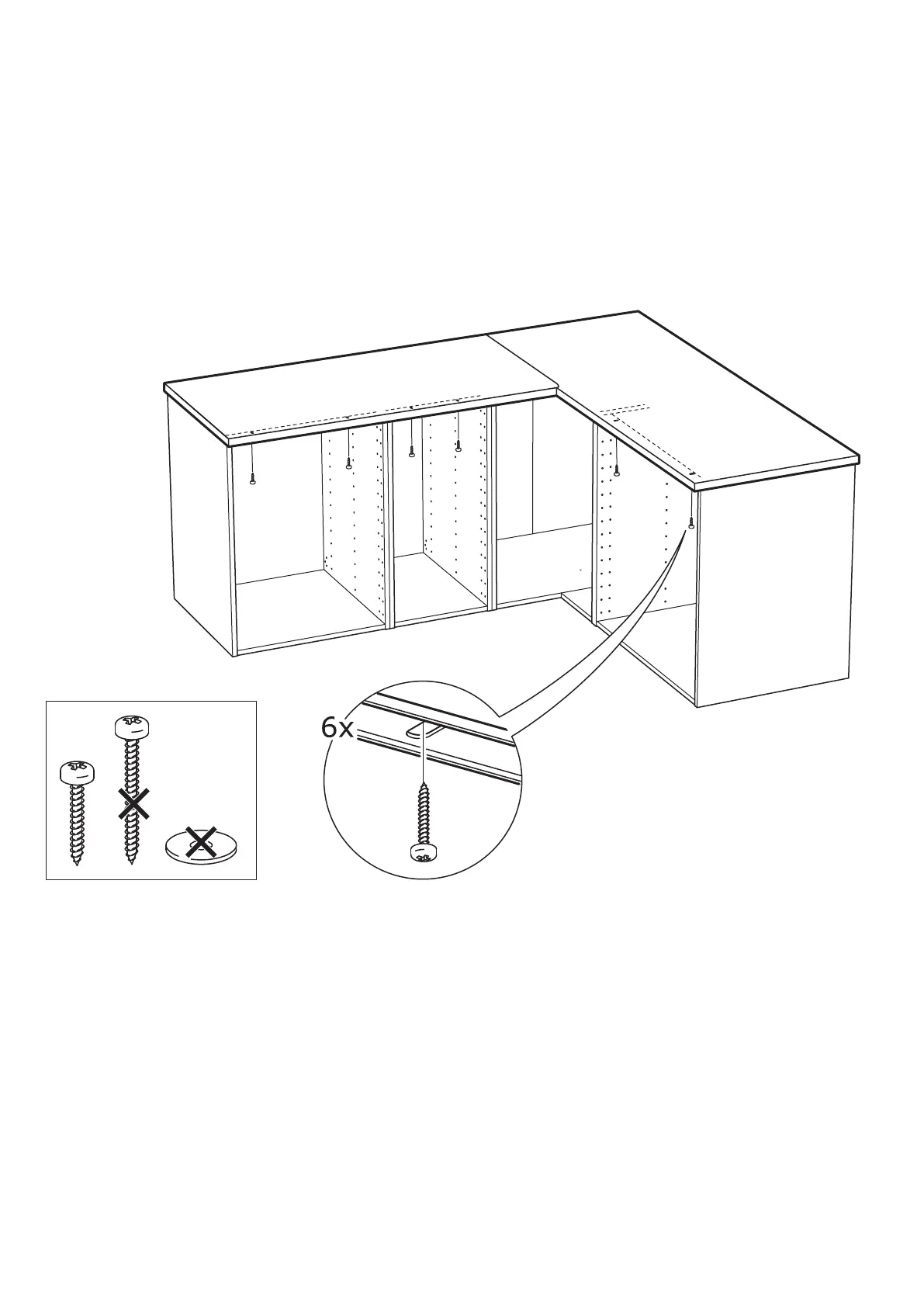 6x