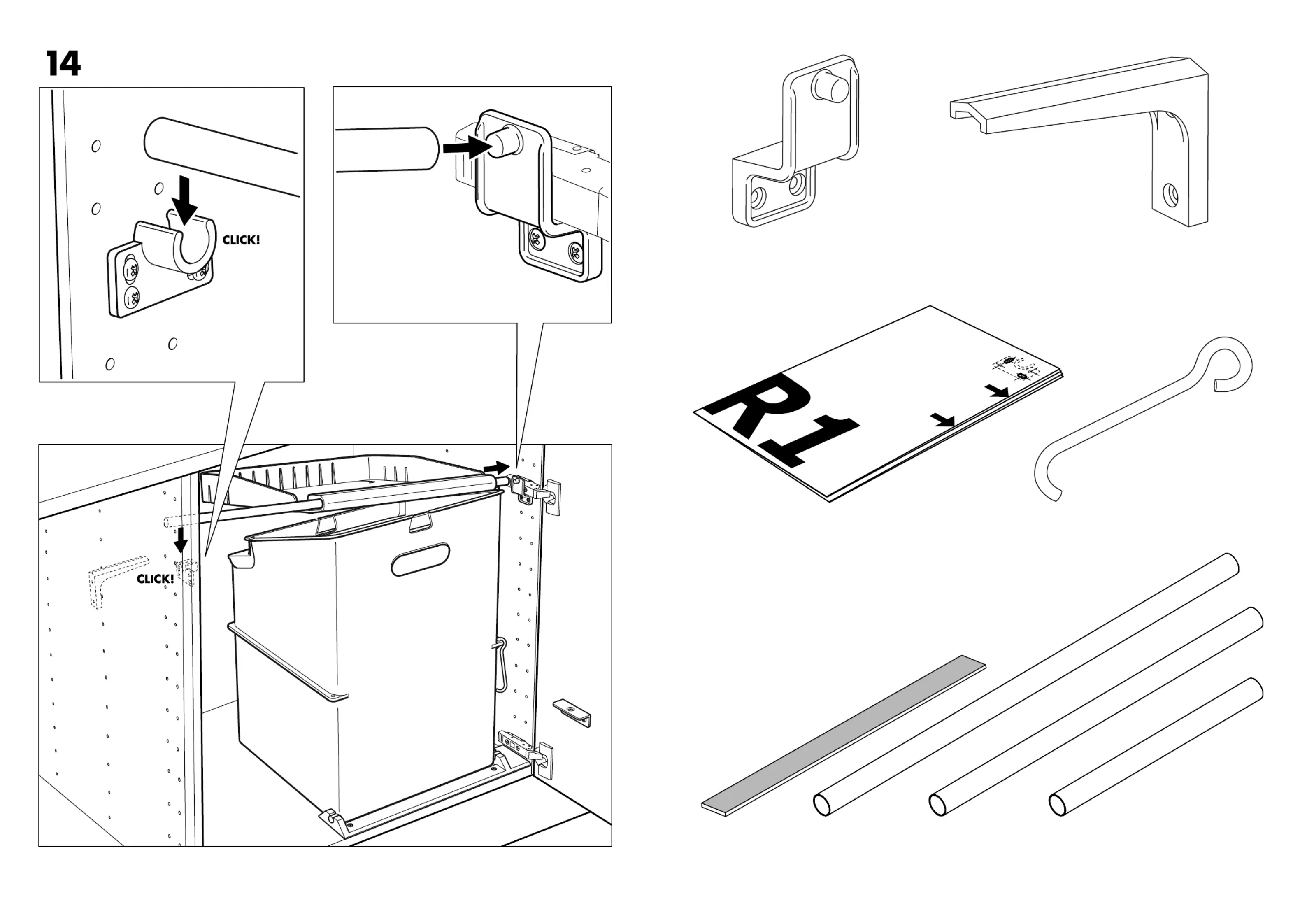 14

CLICK!

CLICK!

R1