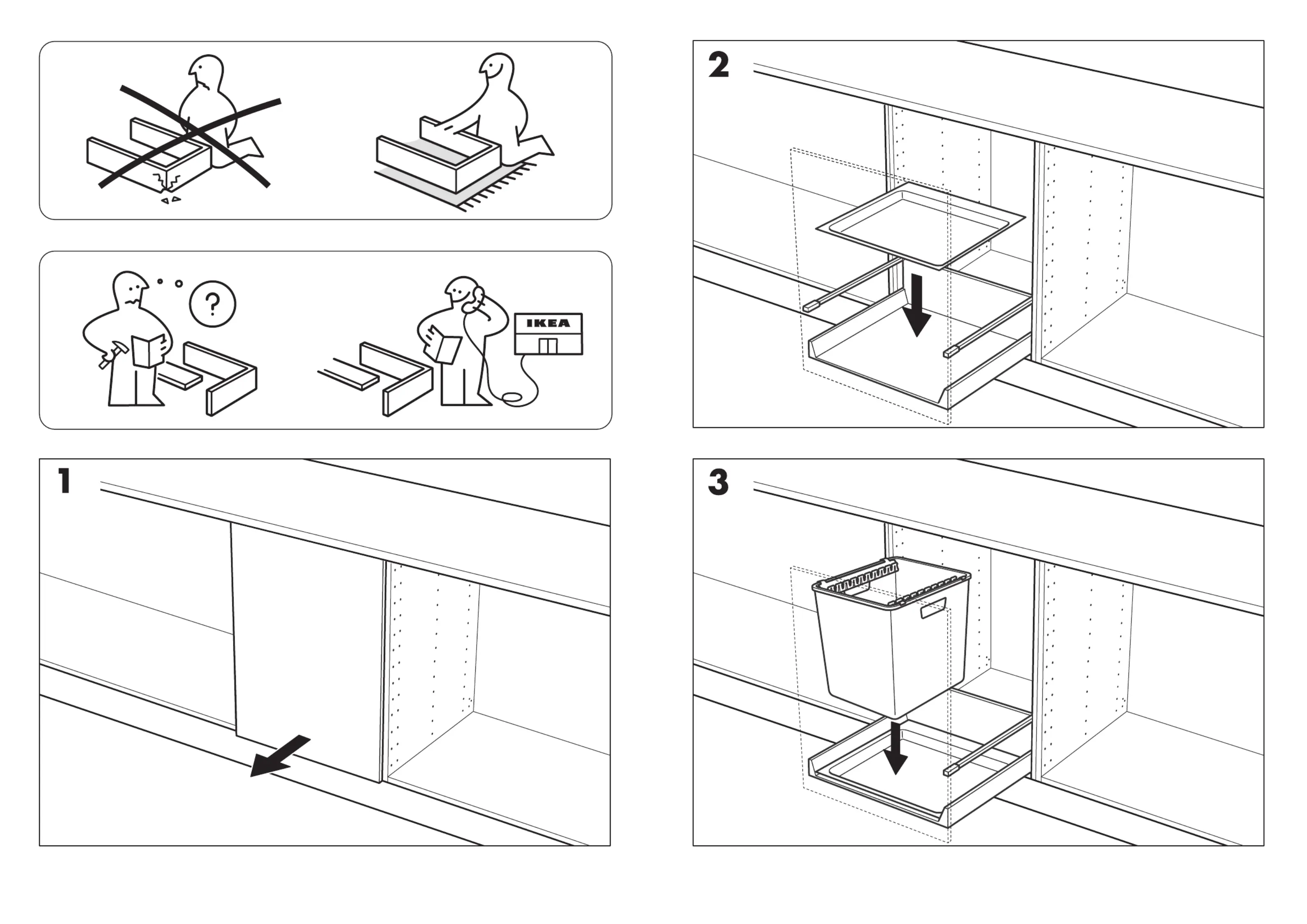 ?

IKEA

1

2

3