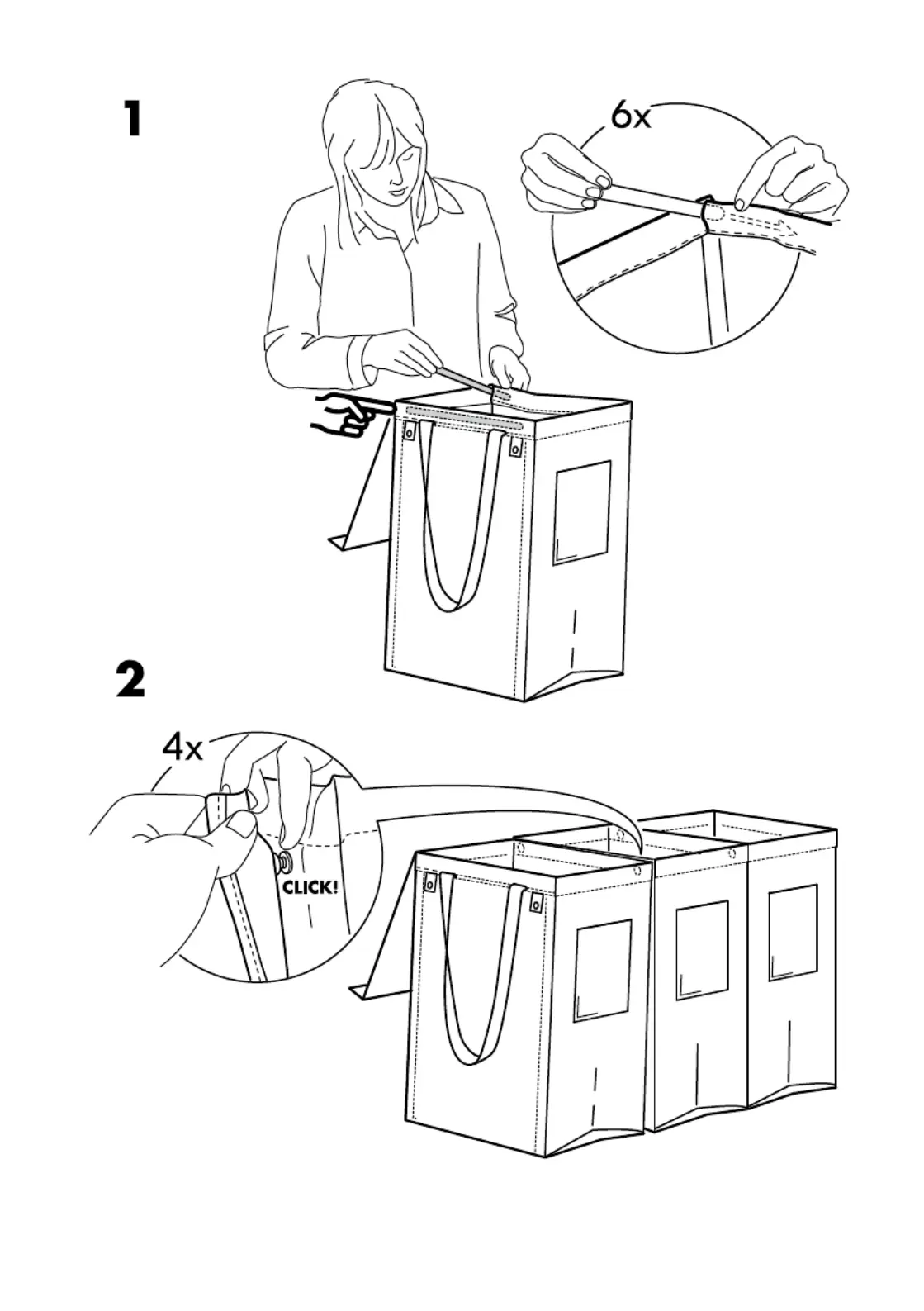 1

6x

2

4x

CLICK!