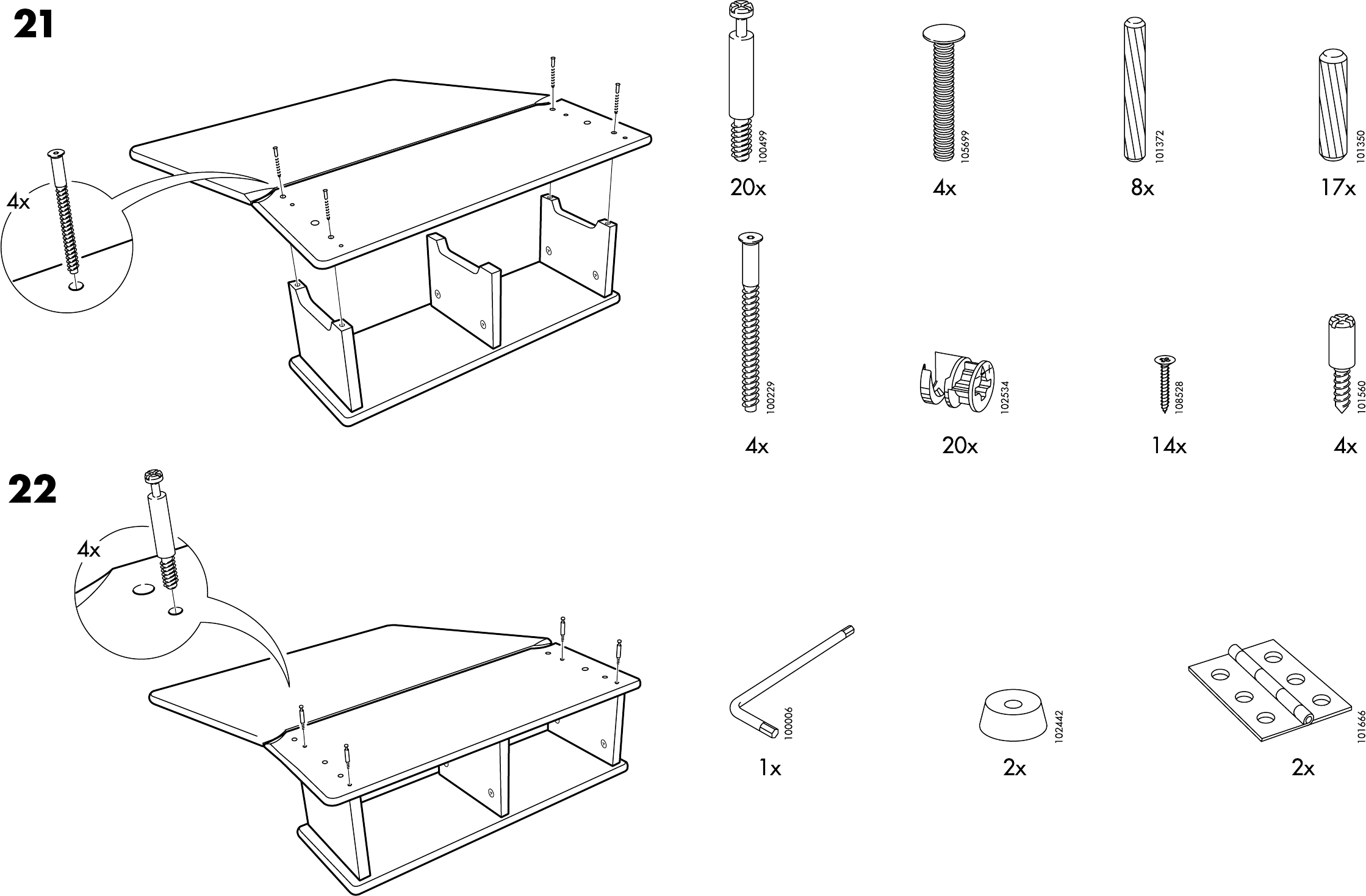 21

4x

22

4x

100499
20x

105699
4x

101372
8x

101350
17x

100229
4x

102534
20x

108528
14x

101560
4x

100006
1x

102442
2x

101666
2x