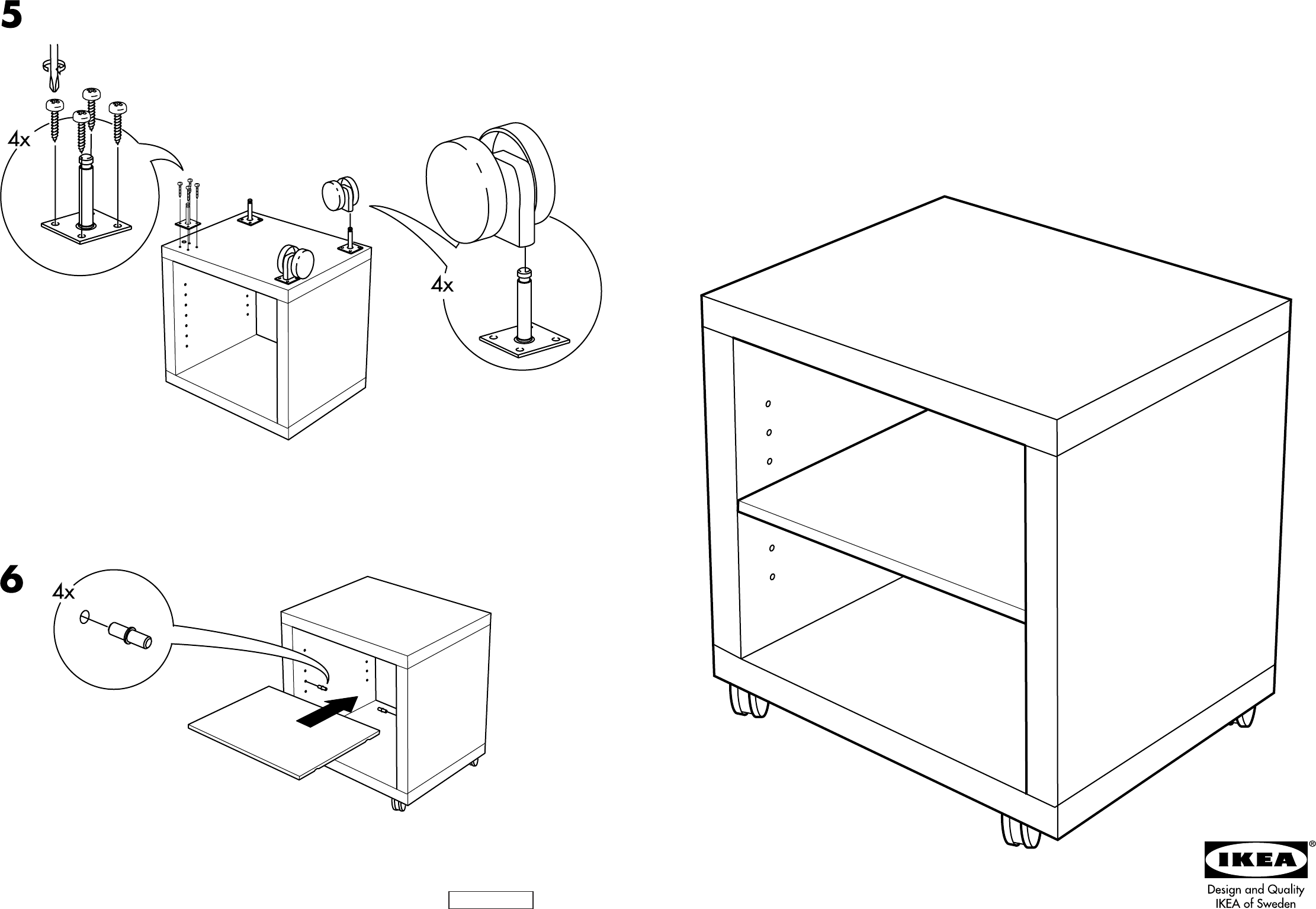 5

4x

4x

6

4x

IKEA®
Design and Quality
IKEA of Sweden